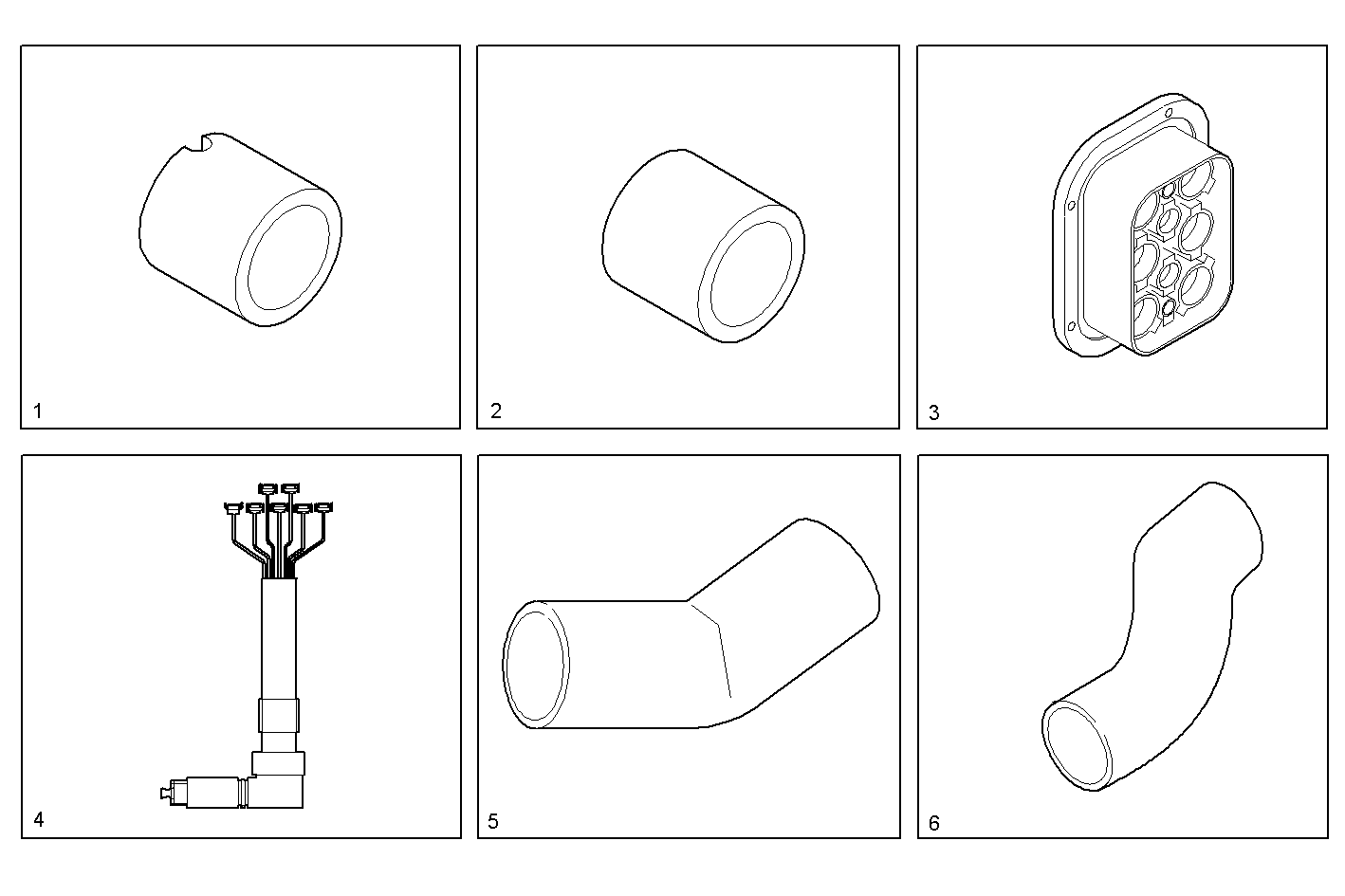 1

2

3

4

5

6