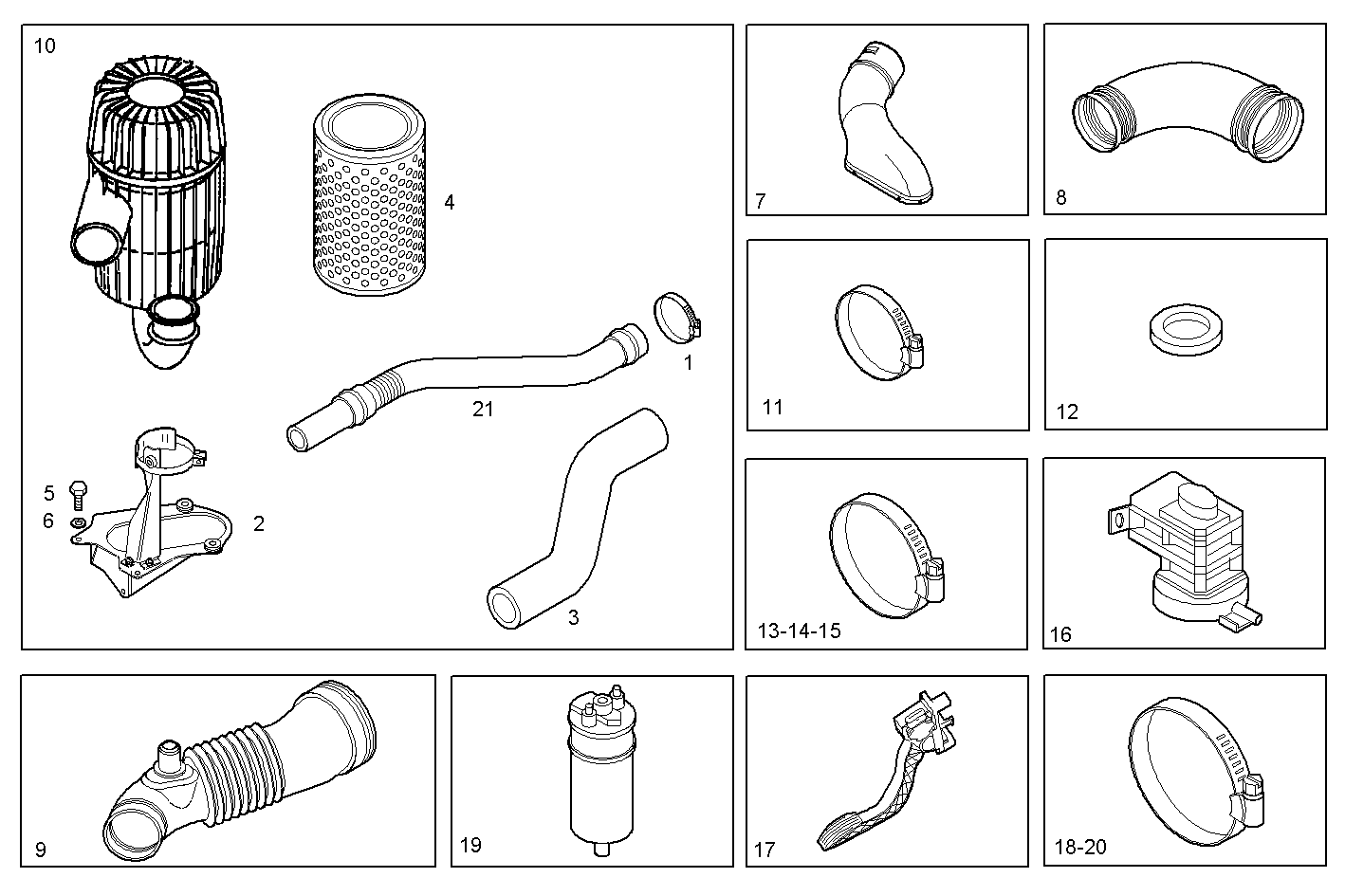 10
4
1
21
5
6
2
3
7
8
11
12
13-14-15
16
9
19
17
18-20