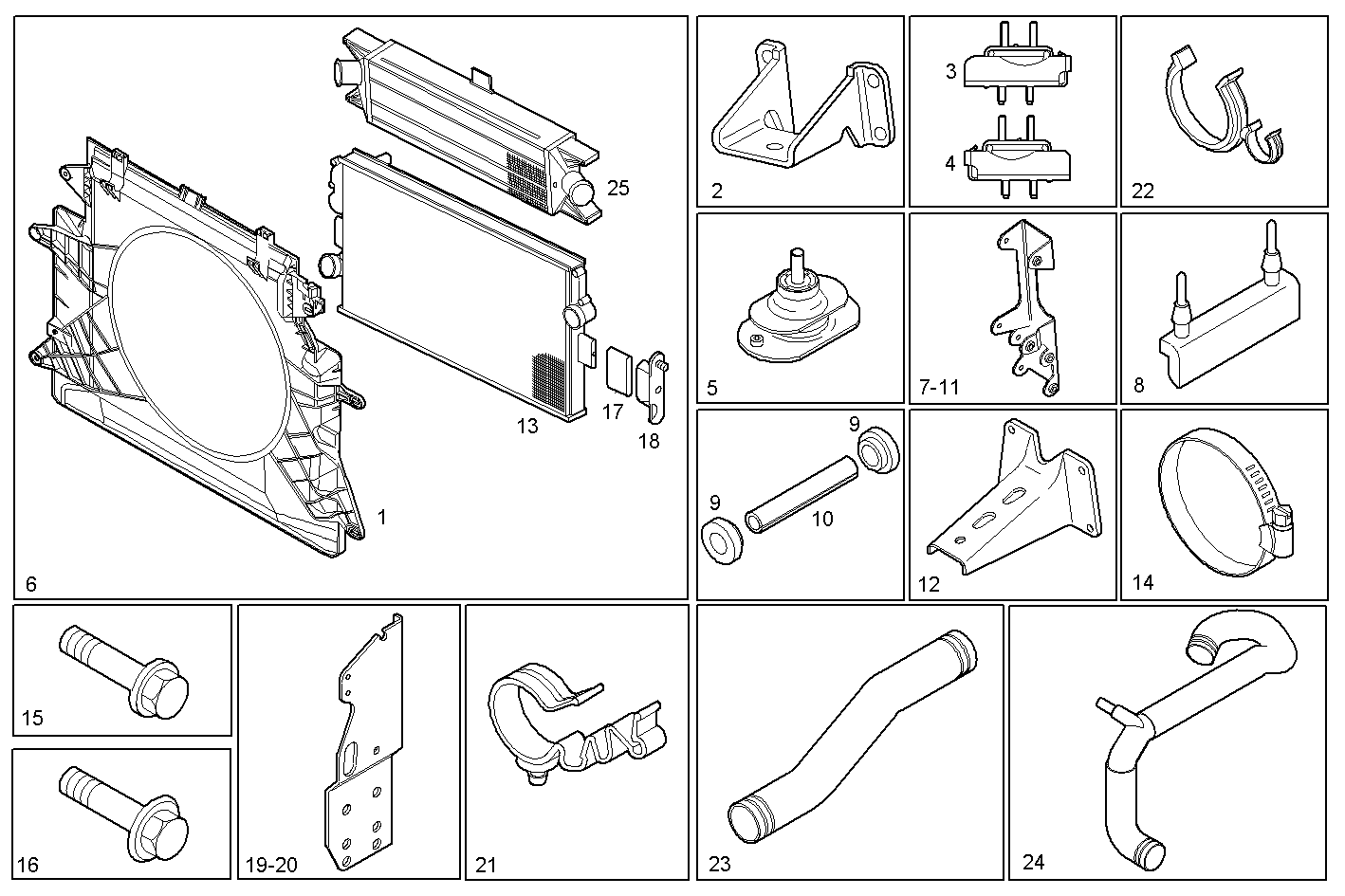 25
13
17
18
1
6
2
3
4
22
5
7-11
8
9
9
10
12
14
15
16
19-20
21
23
24