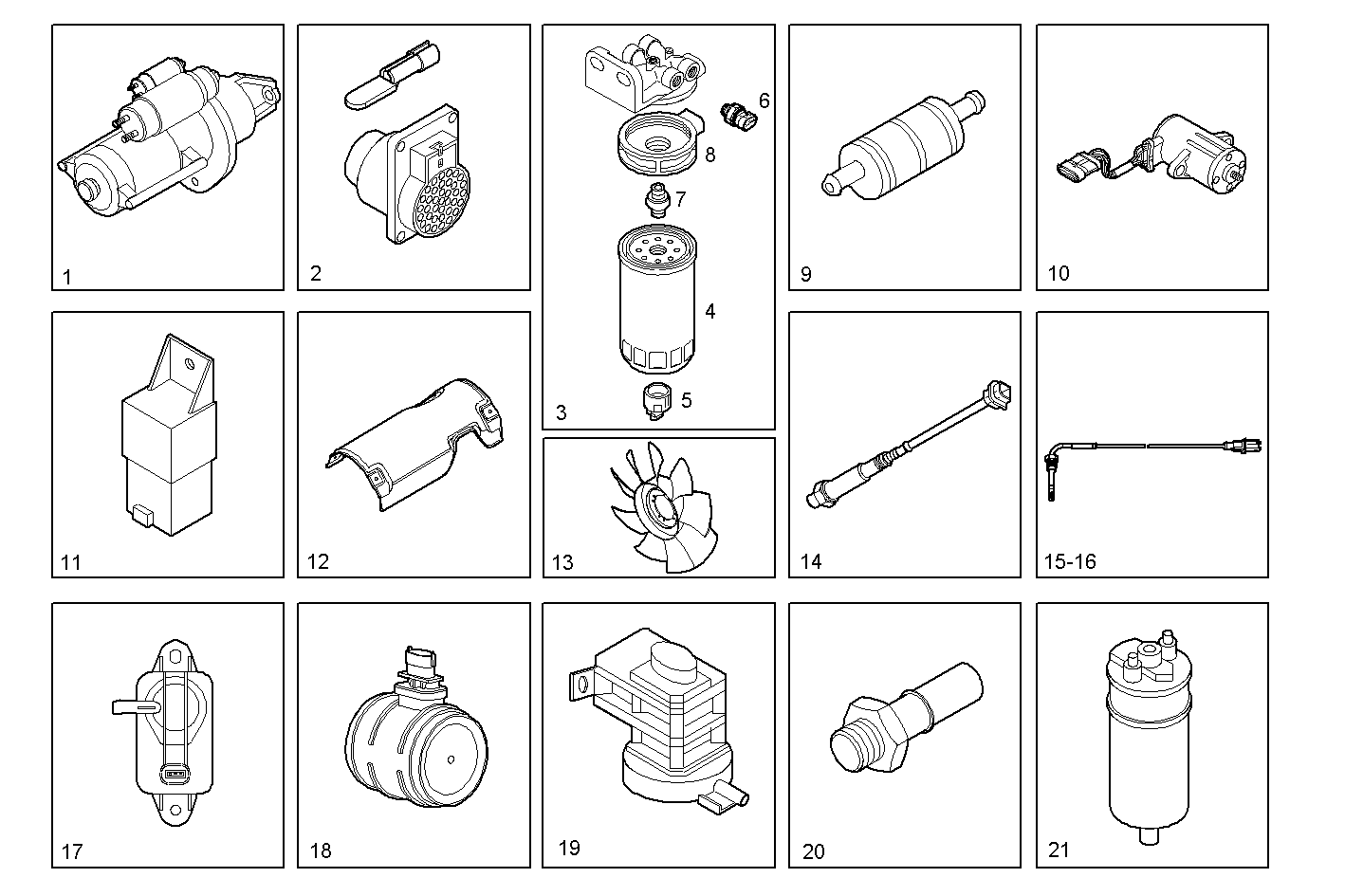 1

2

6
8
7
4
5
3

9

10

11

12

13

14

15-16

17

18

19

20

21