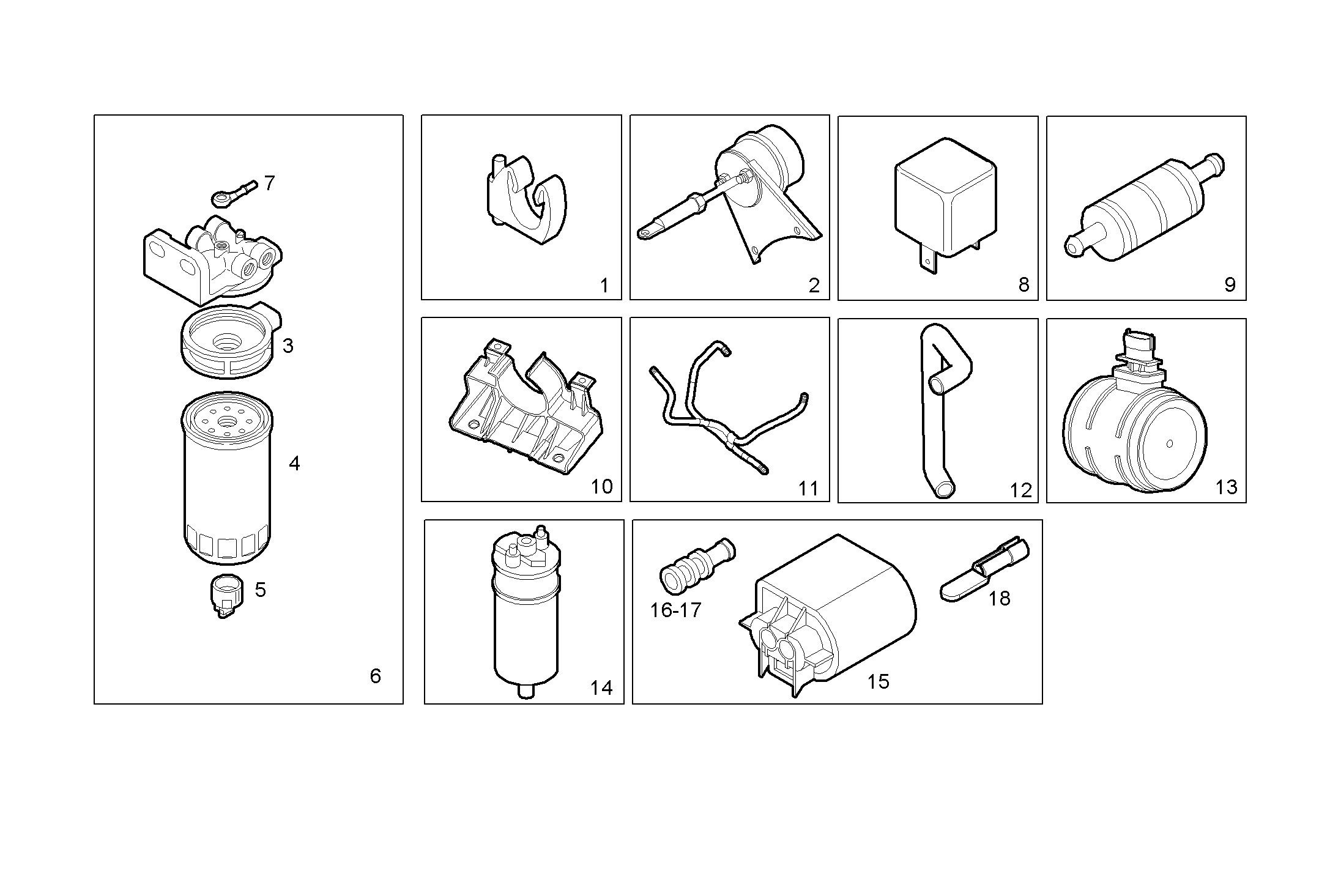 7
3
4
5
6
1
2
8
9
10
11
12
13
14
16-17
15
18