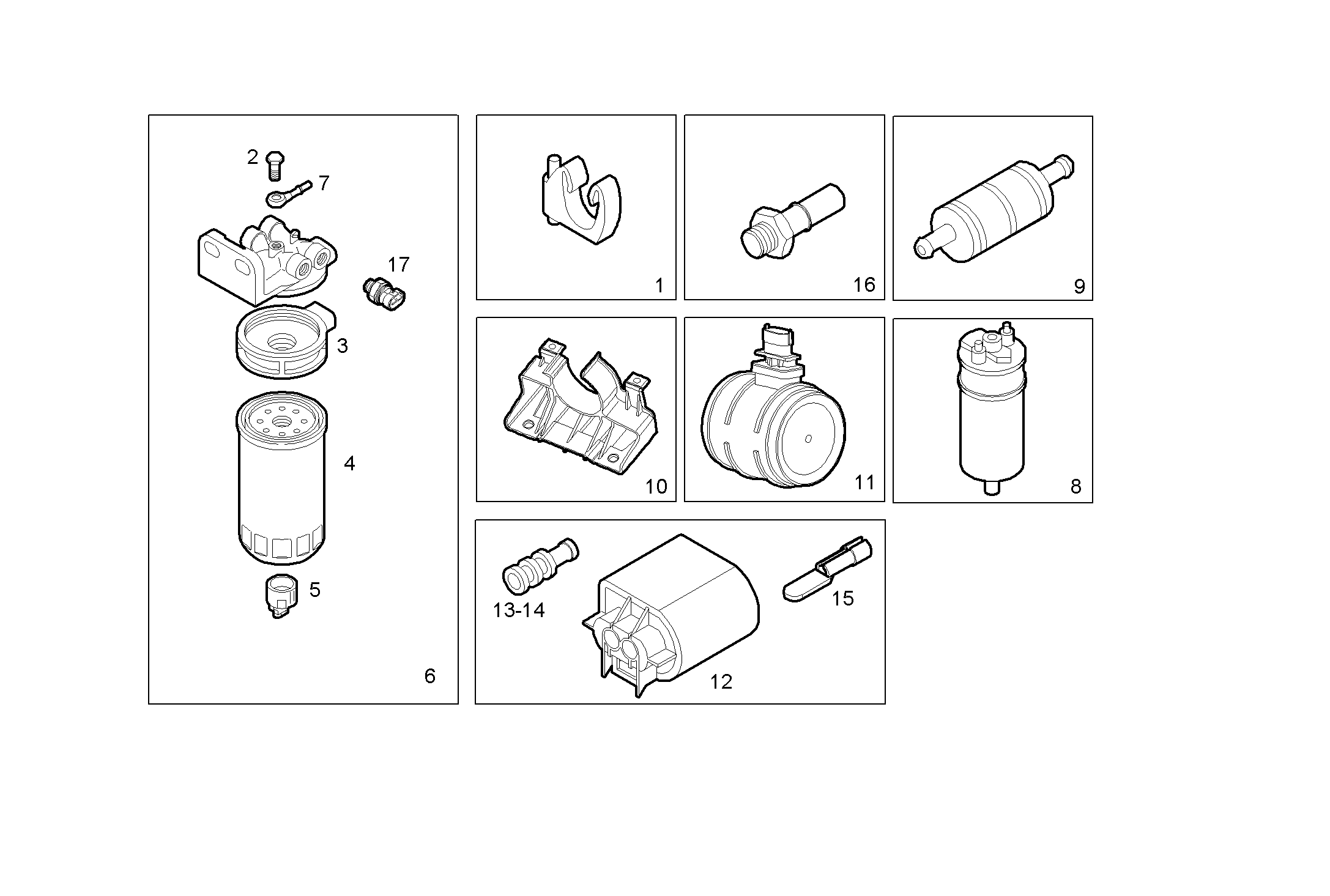 2
7
17
3
4
5
6

1

16

9

10

11

8

13-14
12
15