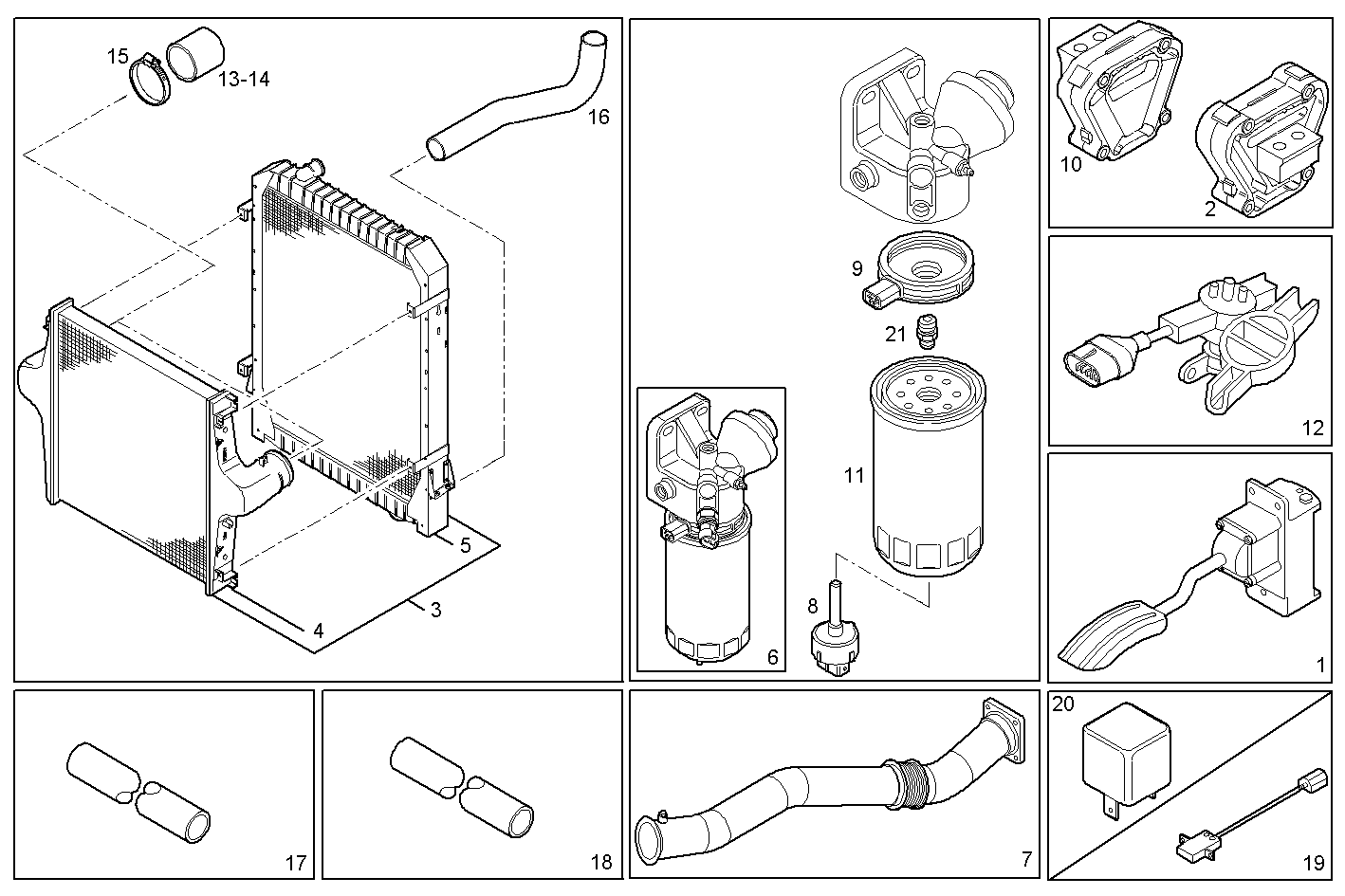 15
13-14
16
5
3
4
9
21
11
8
6
10
2
12
1
17
18
7
20
19