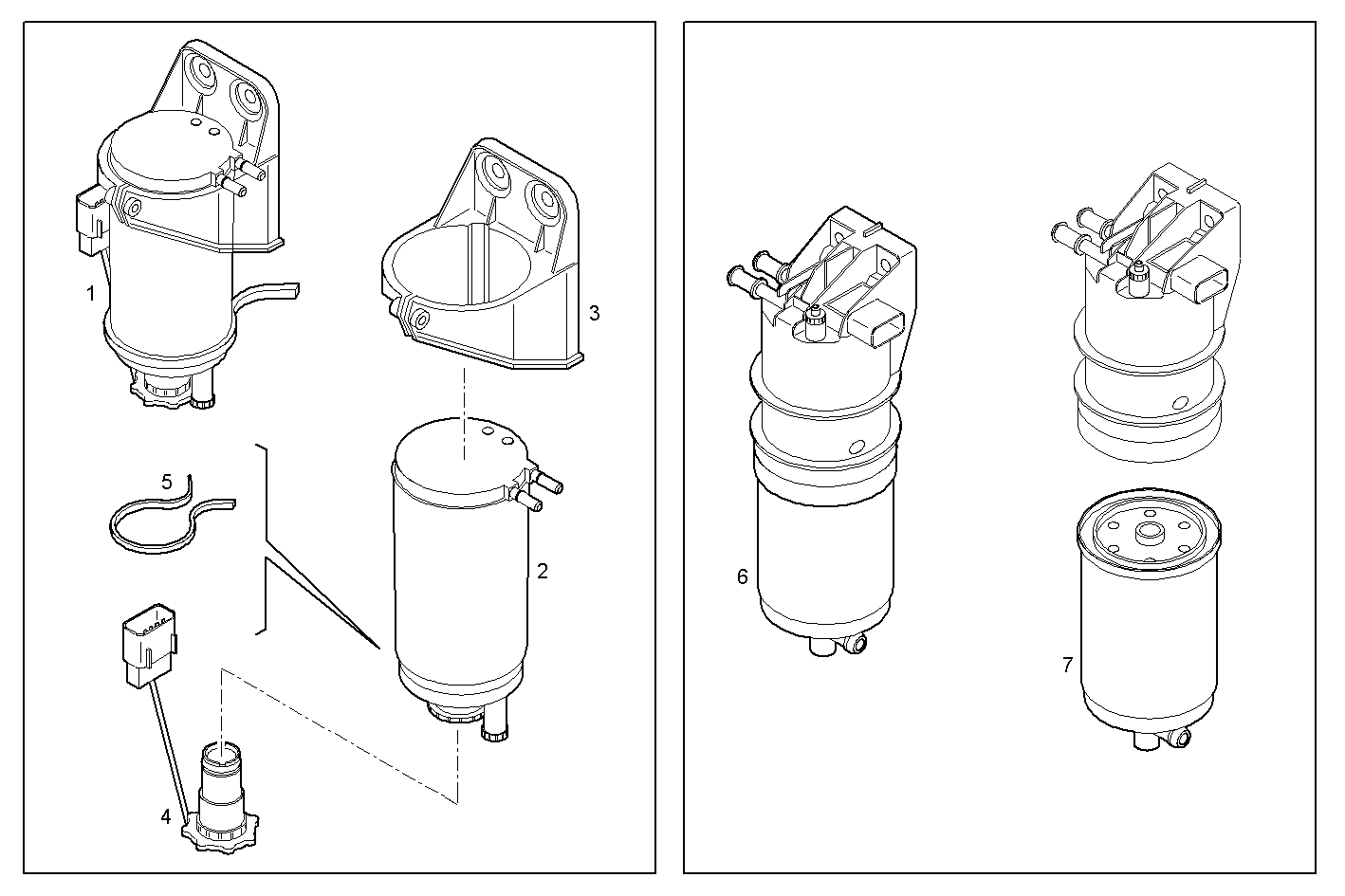 1
3
5
2
4
6
7