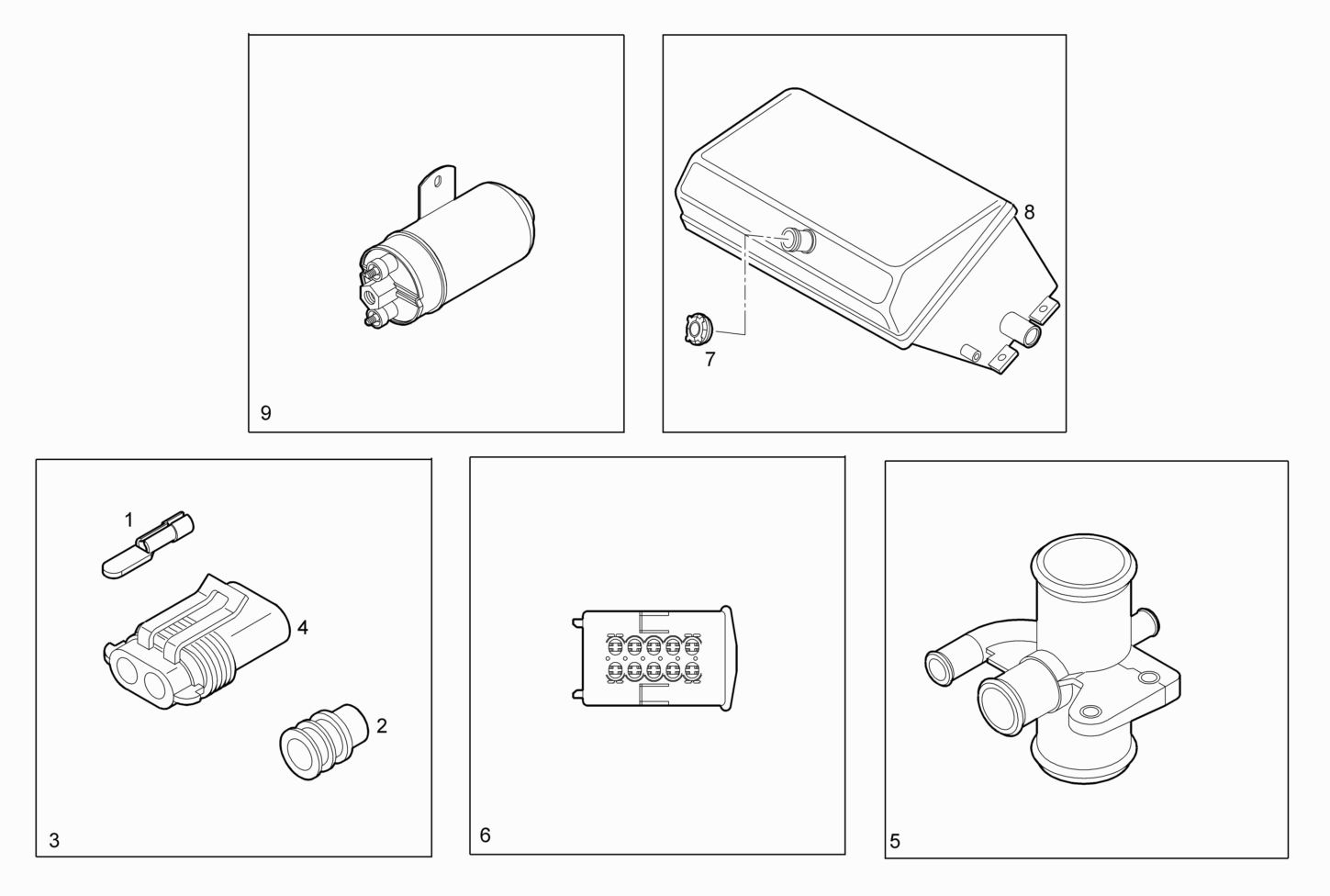 9

8

7

1

4

2

3

6

5