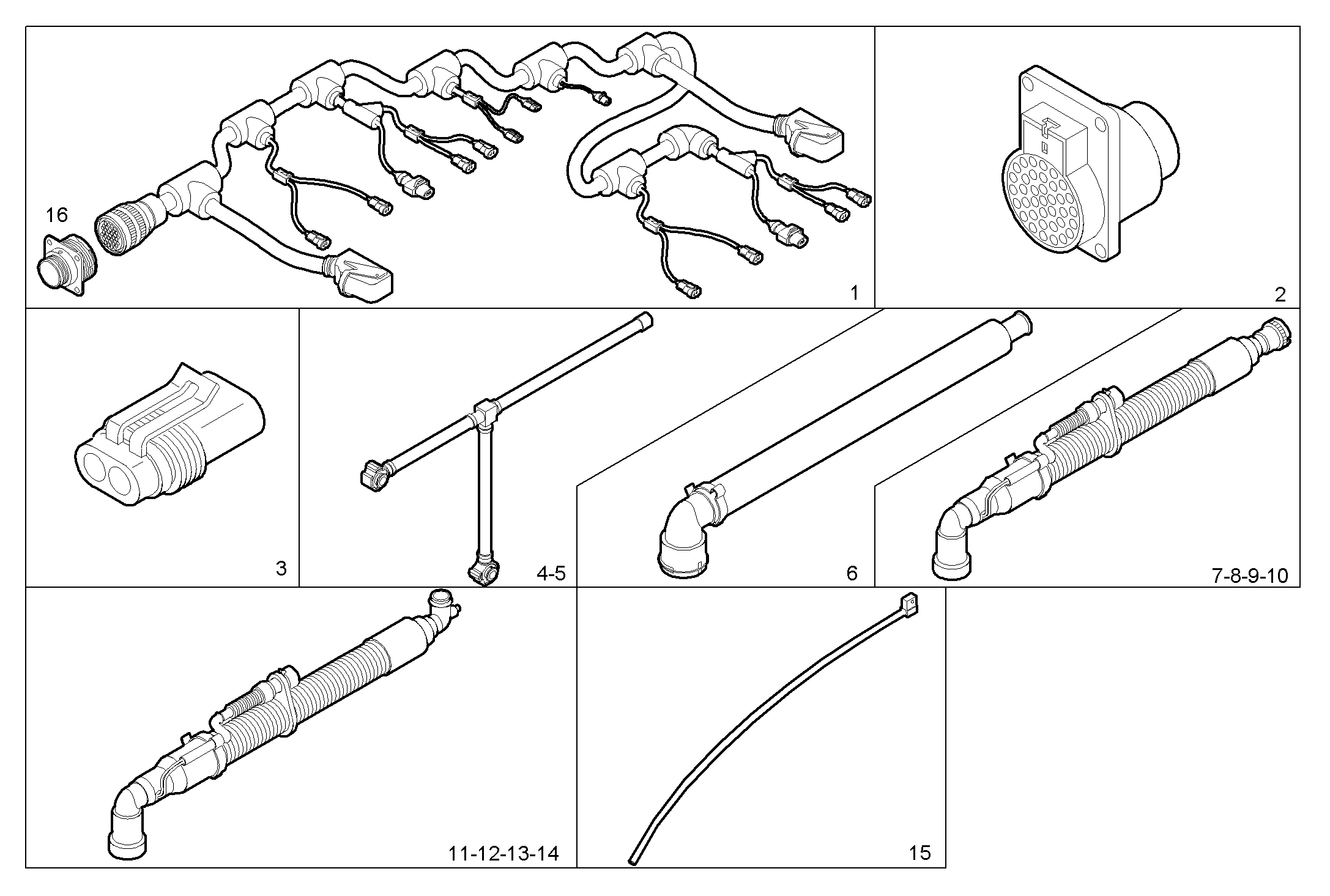 16

1

2

3

4-5

6

7-8-9-10

11-12-13-14

15