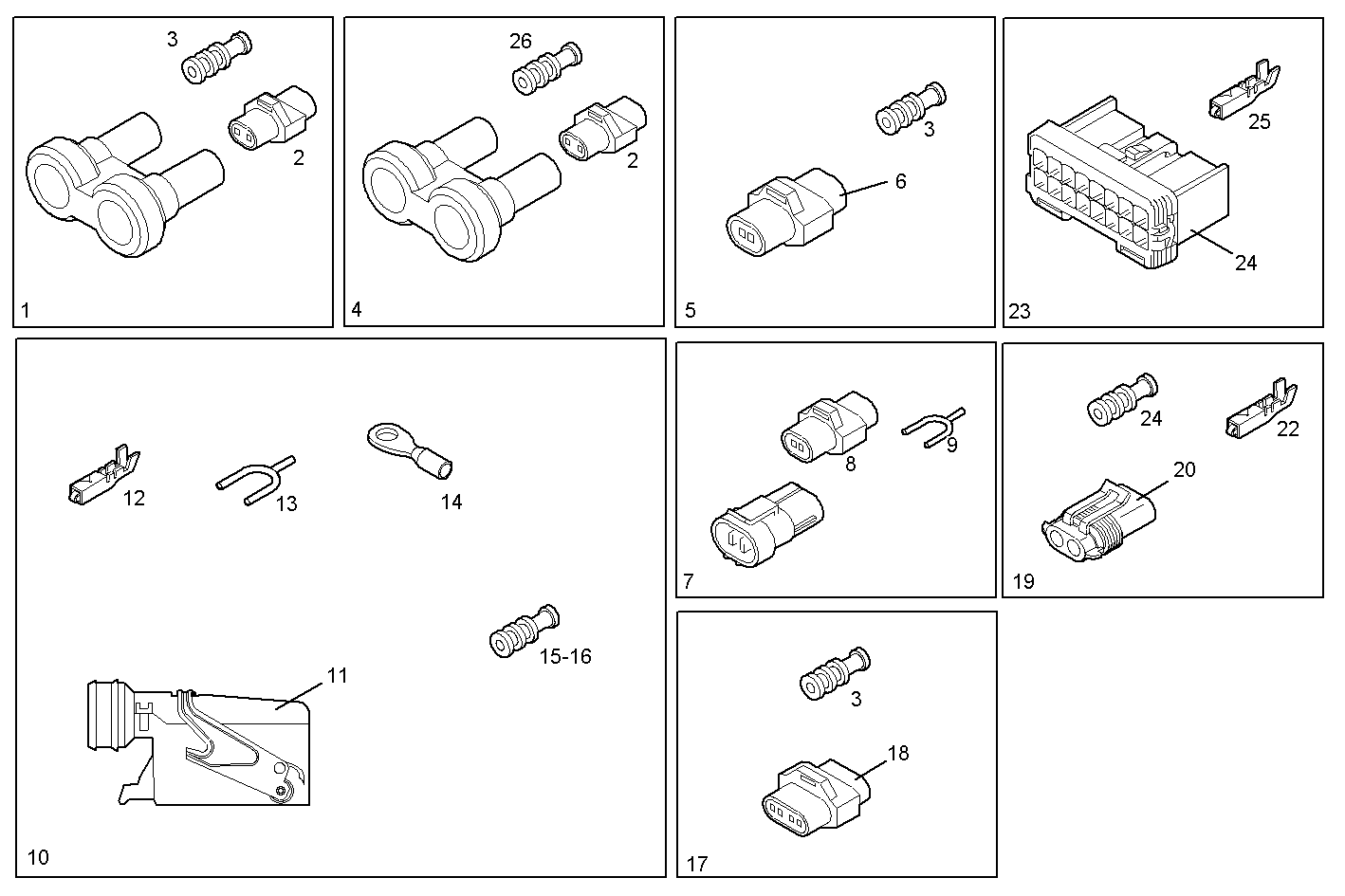 3
2
1

26
2
4

3
6
5

25
24
23

12
13
14
15-16
11
10

8
9
7

24
22
20
19

3
18
17