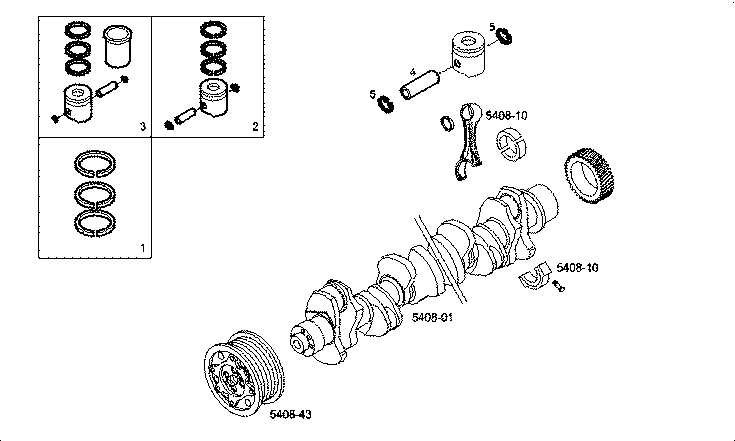 3
2
1
5
4
5
5408-10
5408-10
5408-01
5408-43