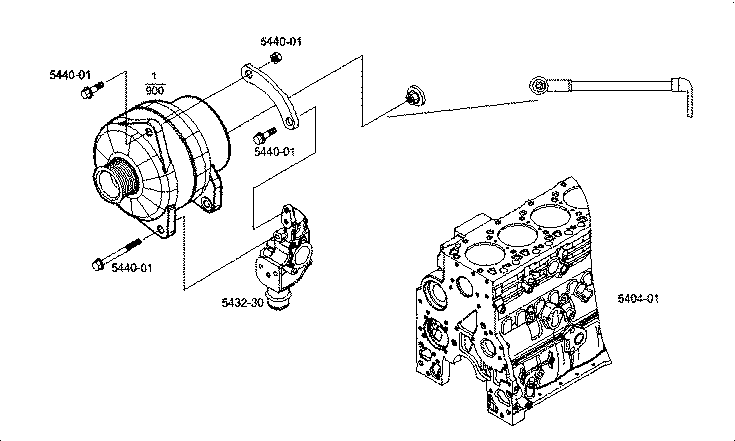 5440-01

5440-01

$\frac{1}{900}$

5440-01

5440-01

5432-30

5404-01