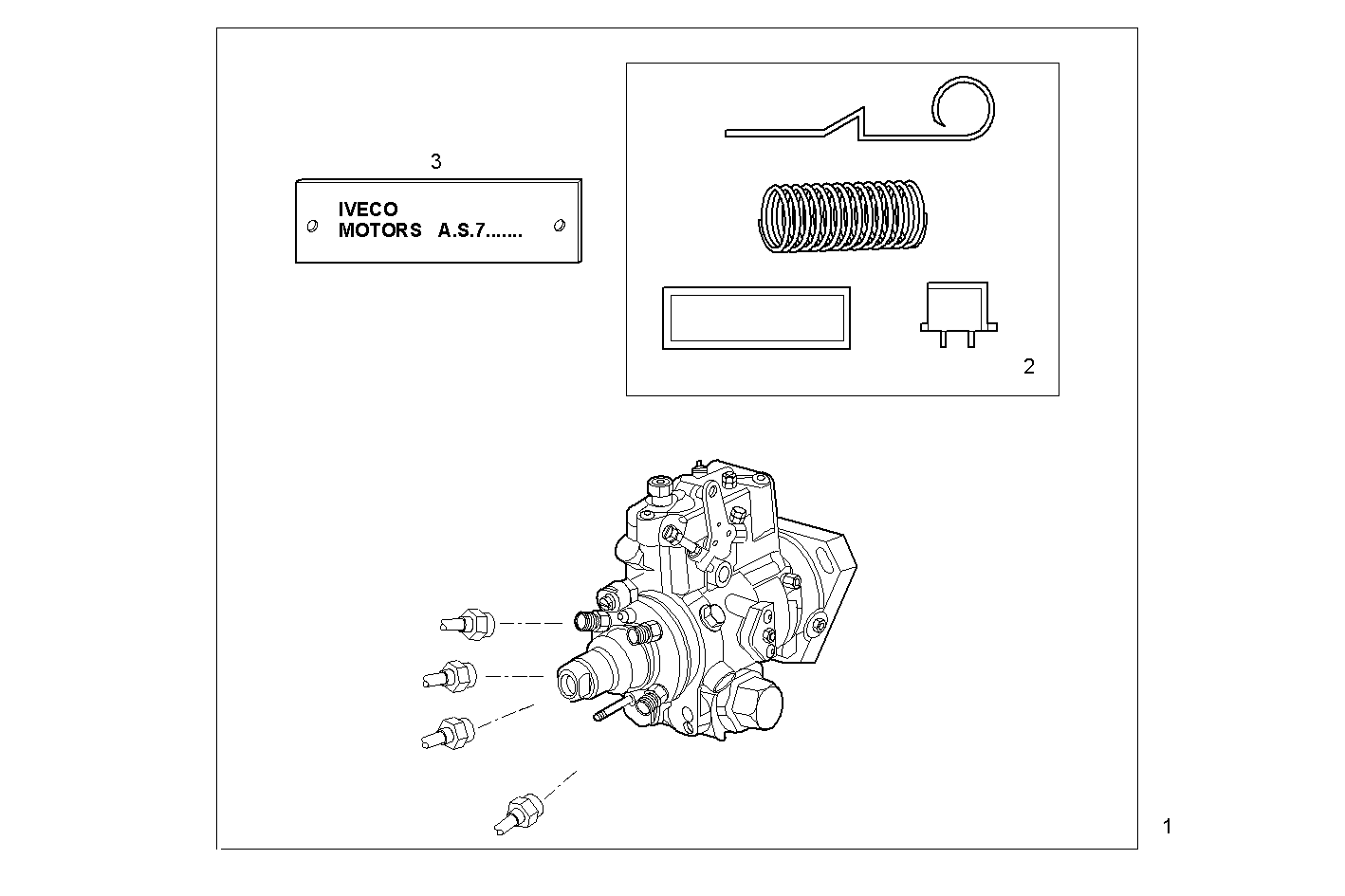 3

IVECO
MOTORS A.S.7.......

2

1