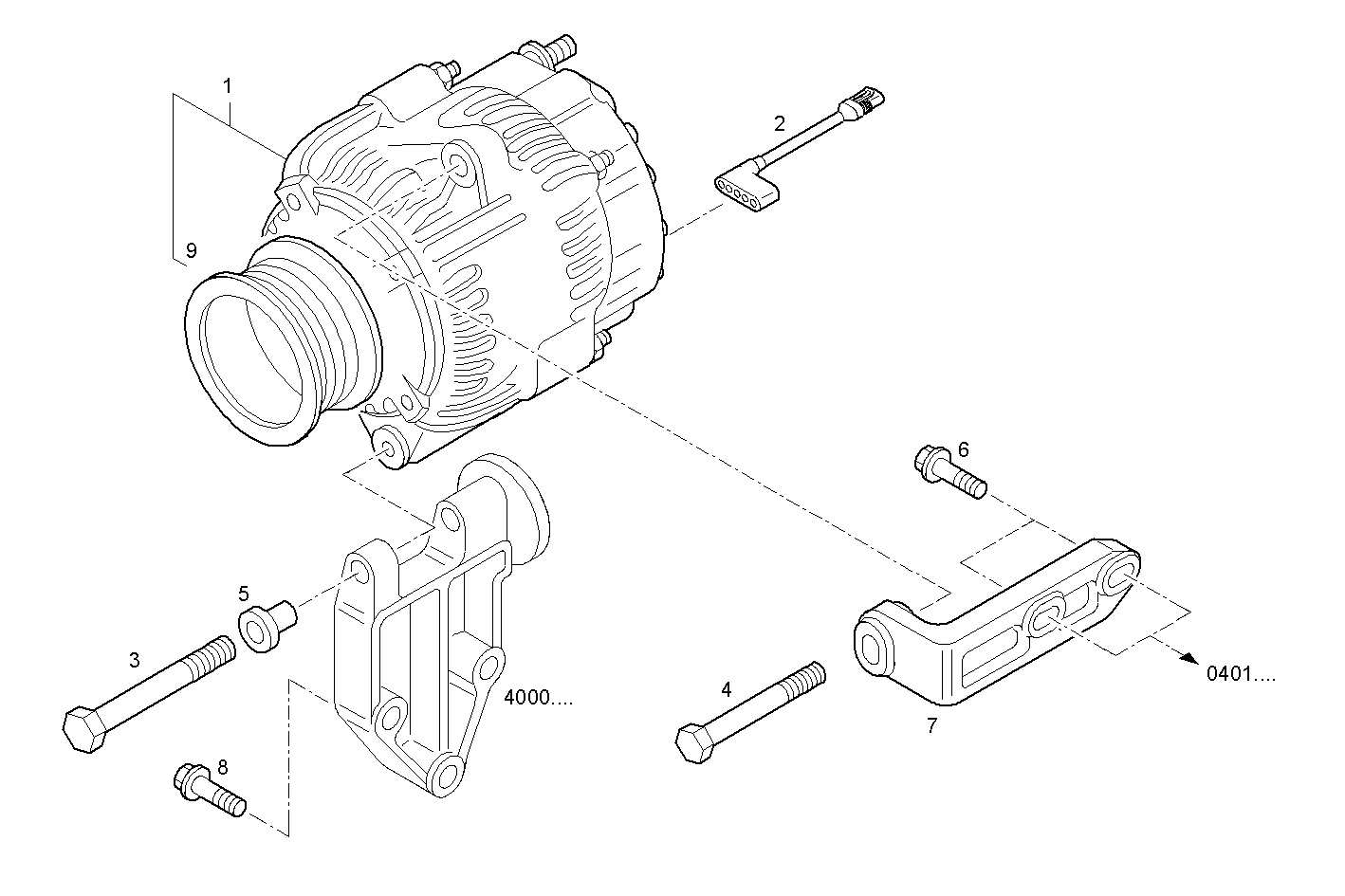 1
2
9
6
5
3
4000....
4
7
0401....
8