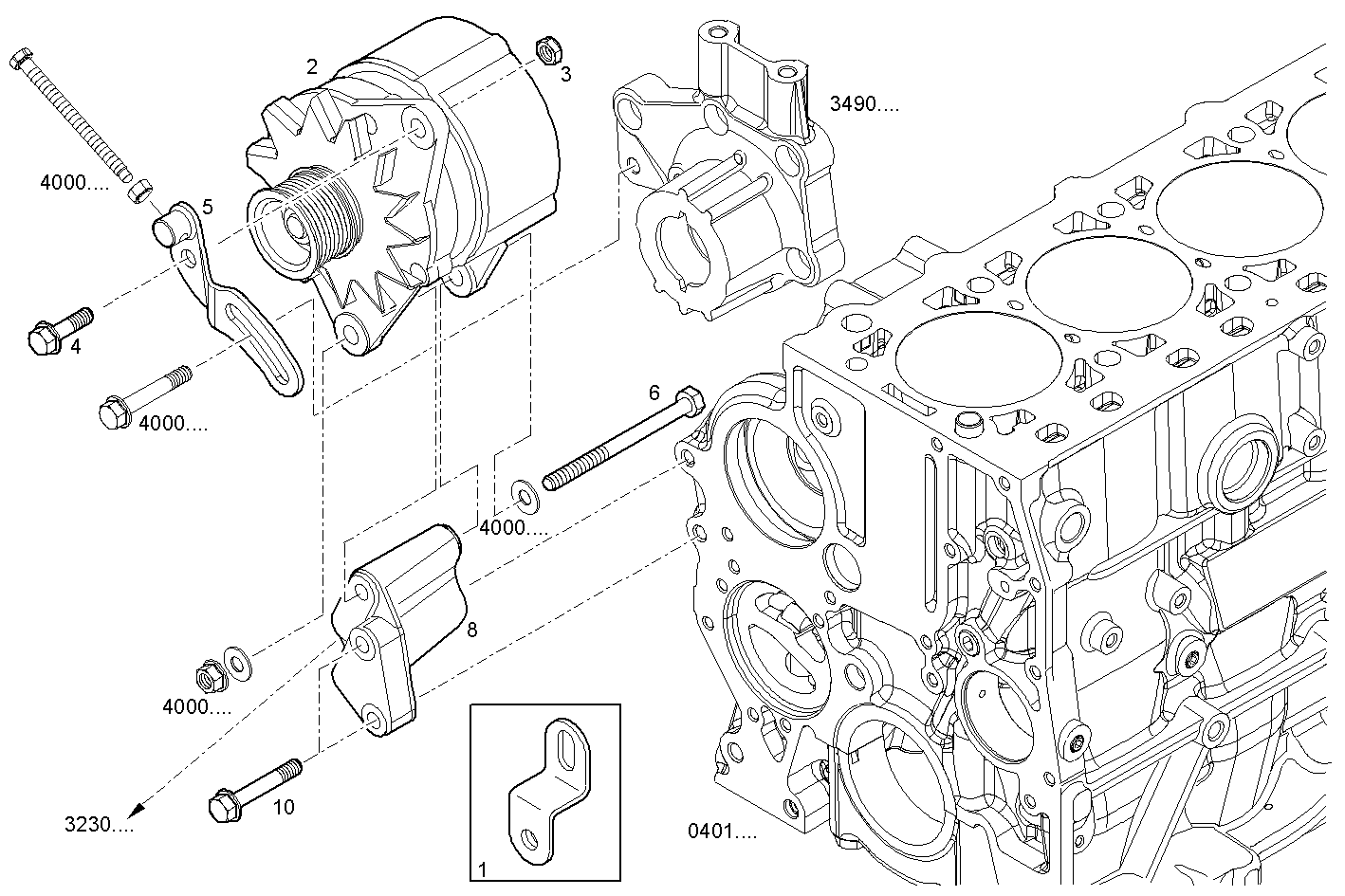 2
3
3490....
4000....
5
4
4000....
6
4000....
8
4000....
10
3230....
1
0401....