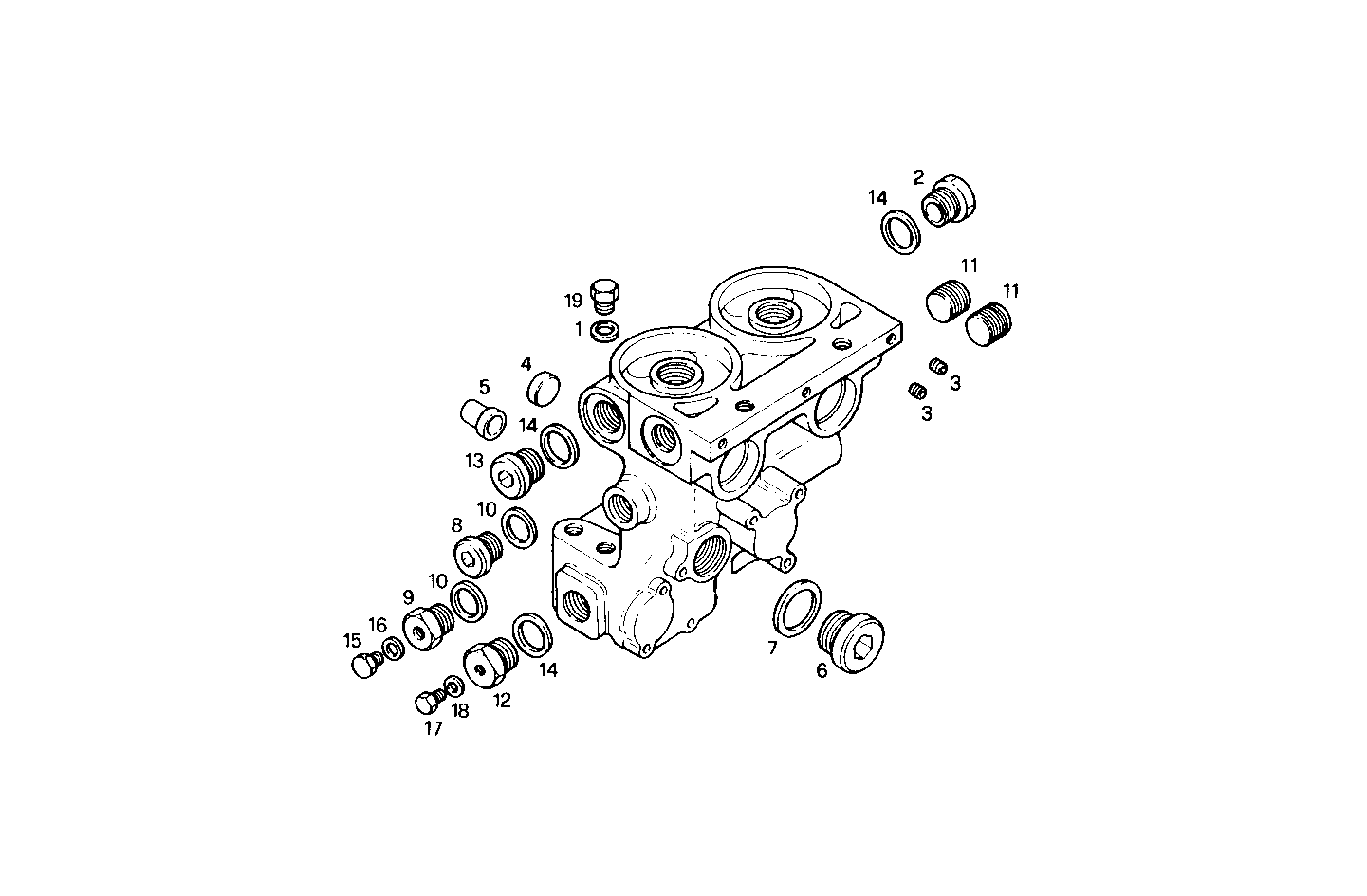 2
14
11
11
19
1
3
3
4
5
14
13
10
8
10
9
16
15
14
12
18
17
7
6