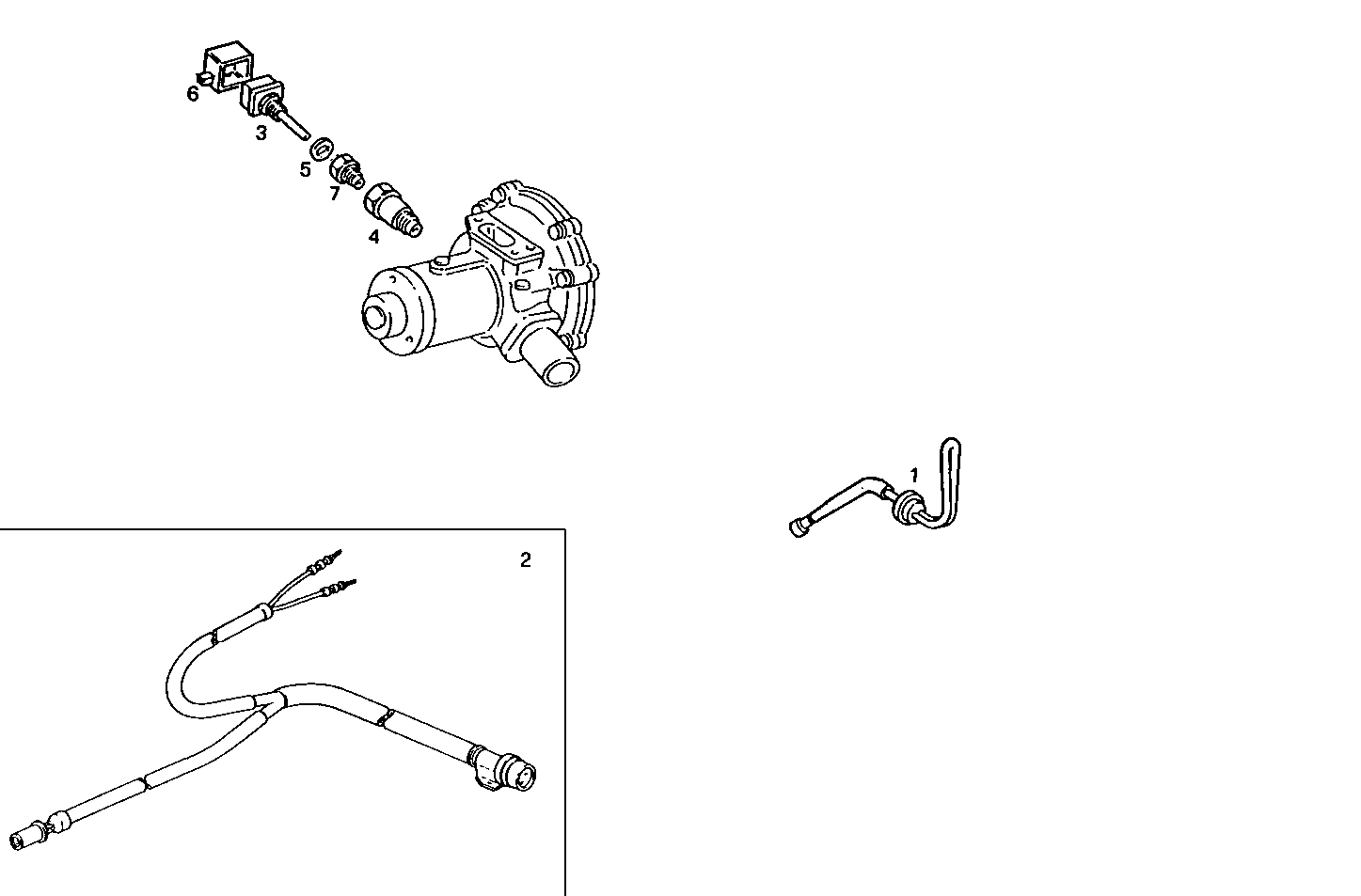 6
3
5
7
4
1
2