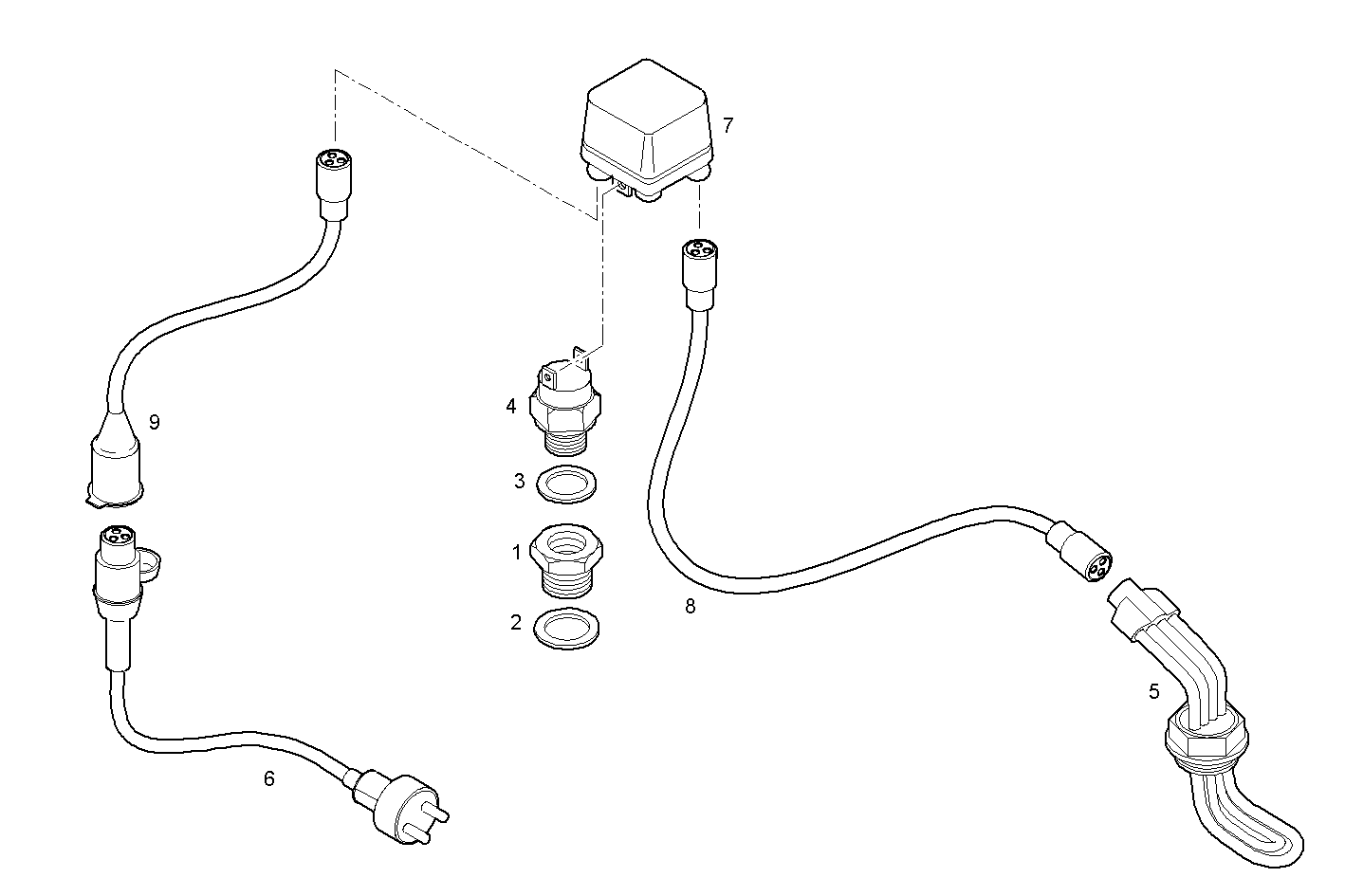 7
9
4
3
1
2
8
5
6