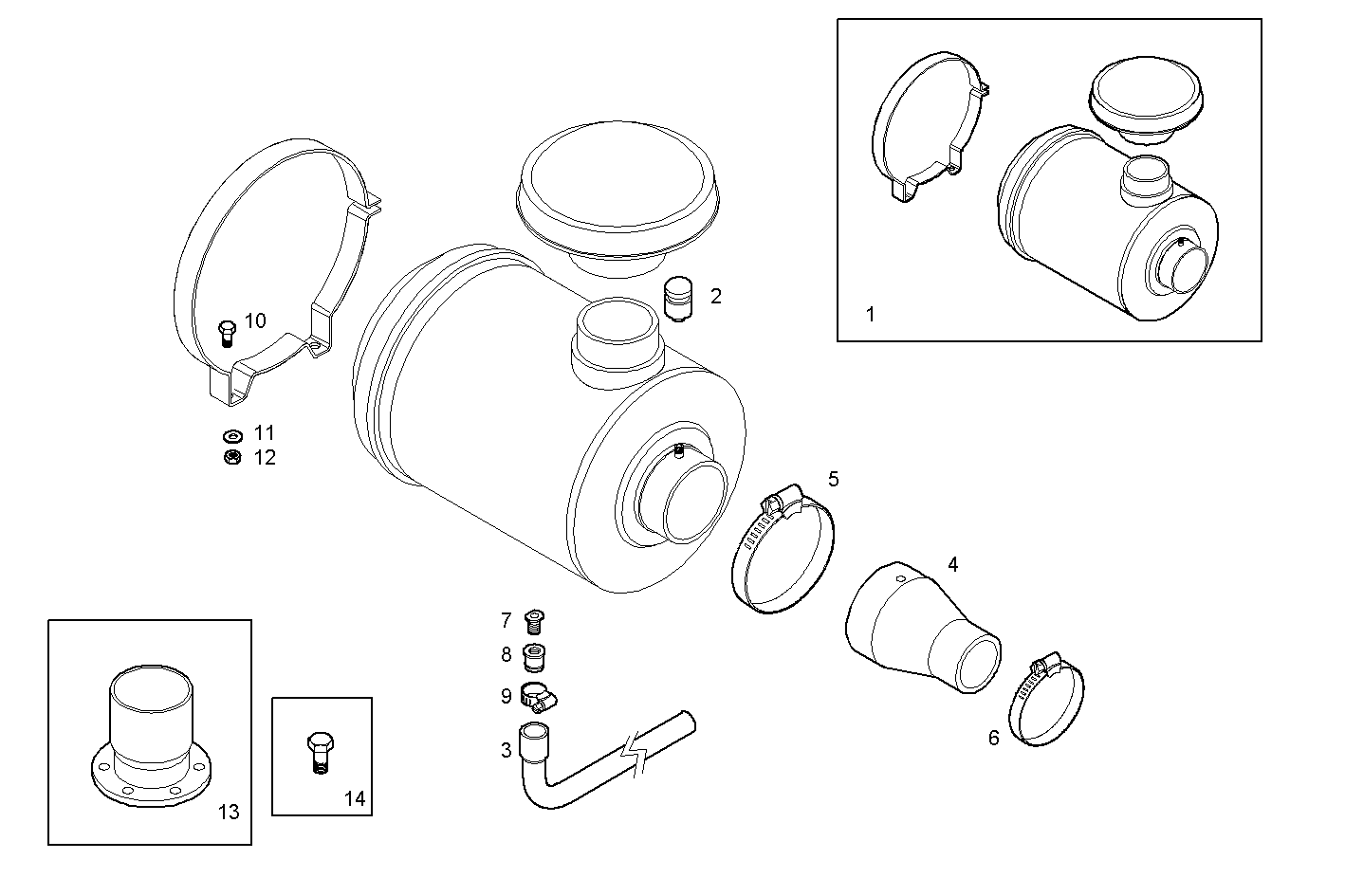 1
2
10
11
12
5
4
7
8
9
3
6
13
14