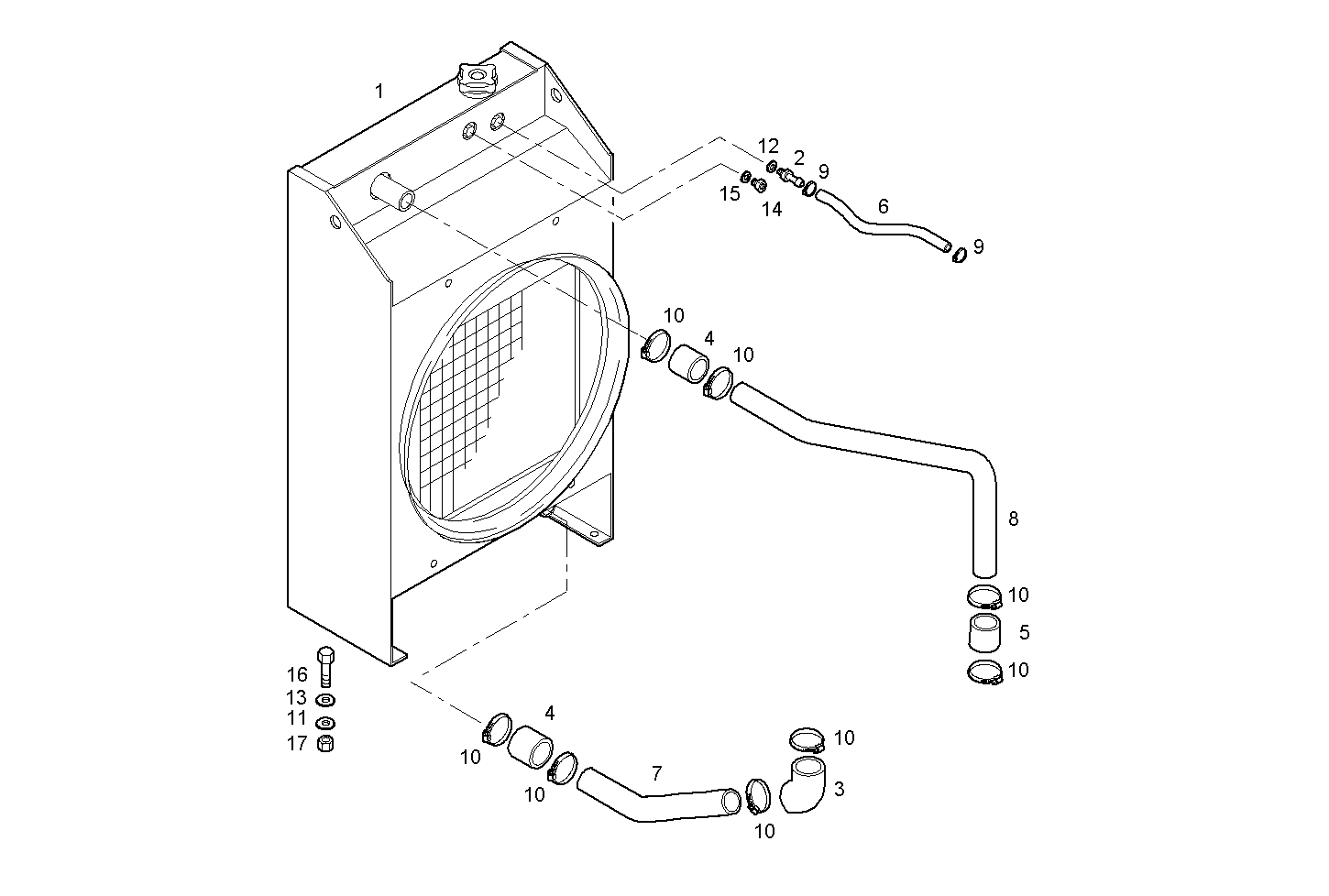 1
12
2
9
15
14
6
9
10
4
10
8
10
5
10
16
13
11
17
4
10
10
7
10
3
10