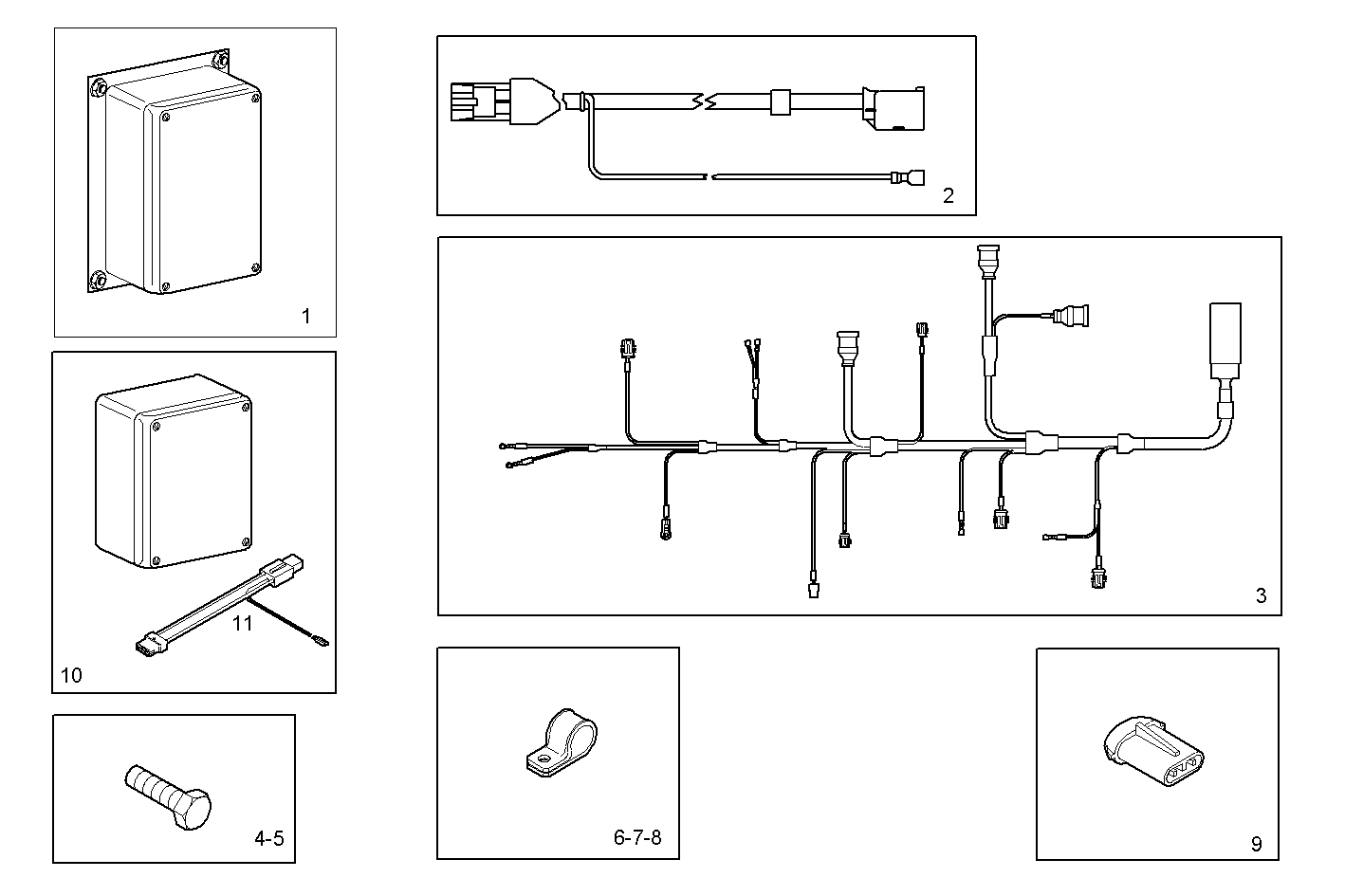 1

2

3

11

10

4-5

6-7-8

9