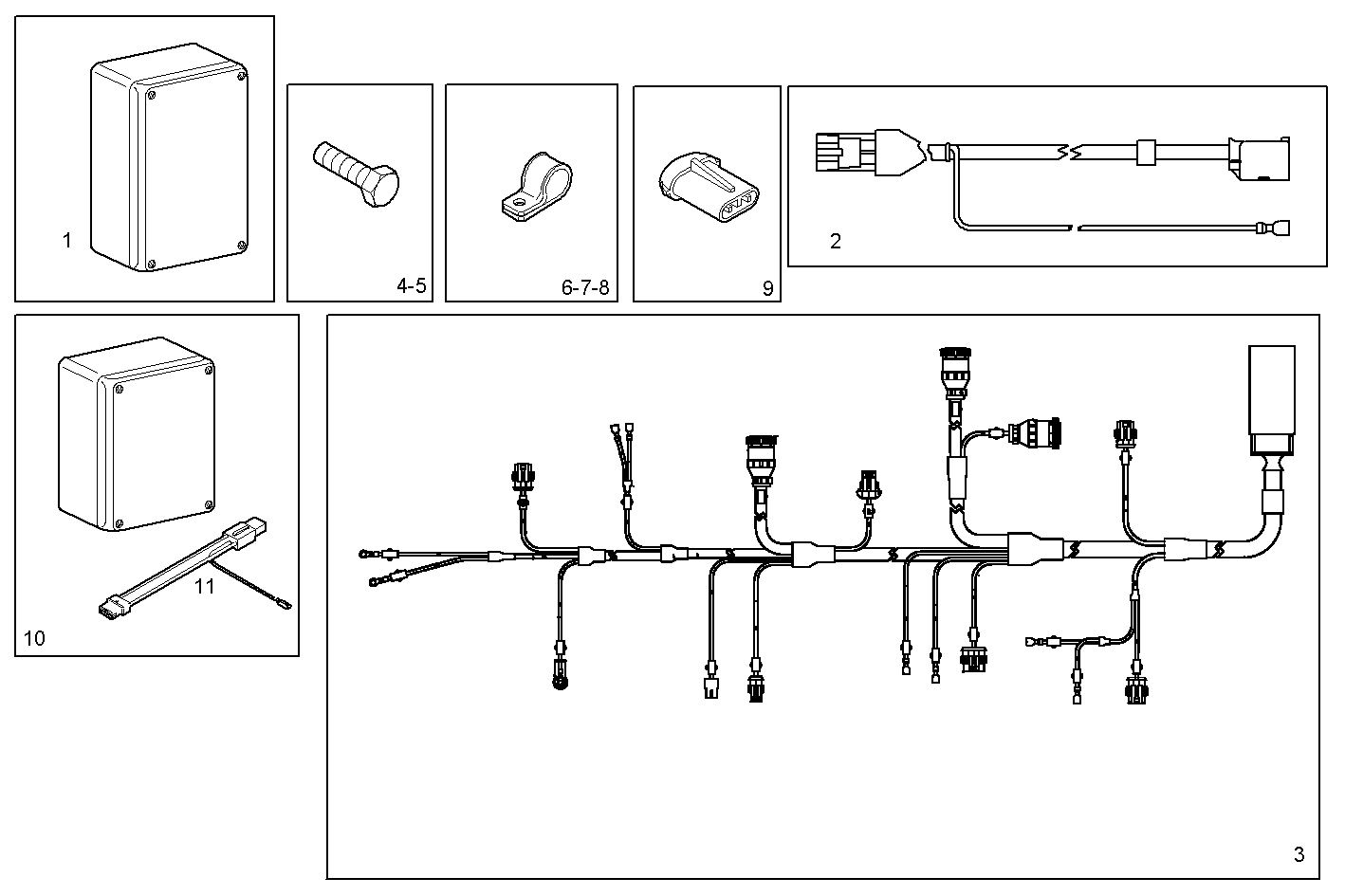 1

4-5

6-7-8

9

2

11

10

3