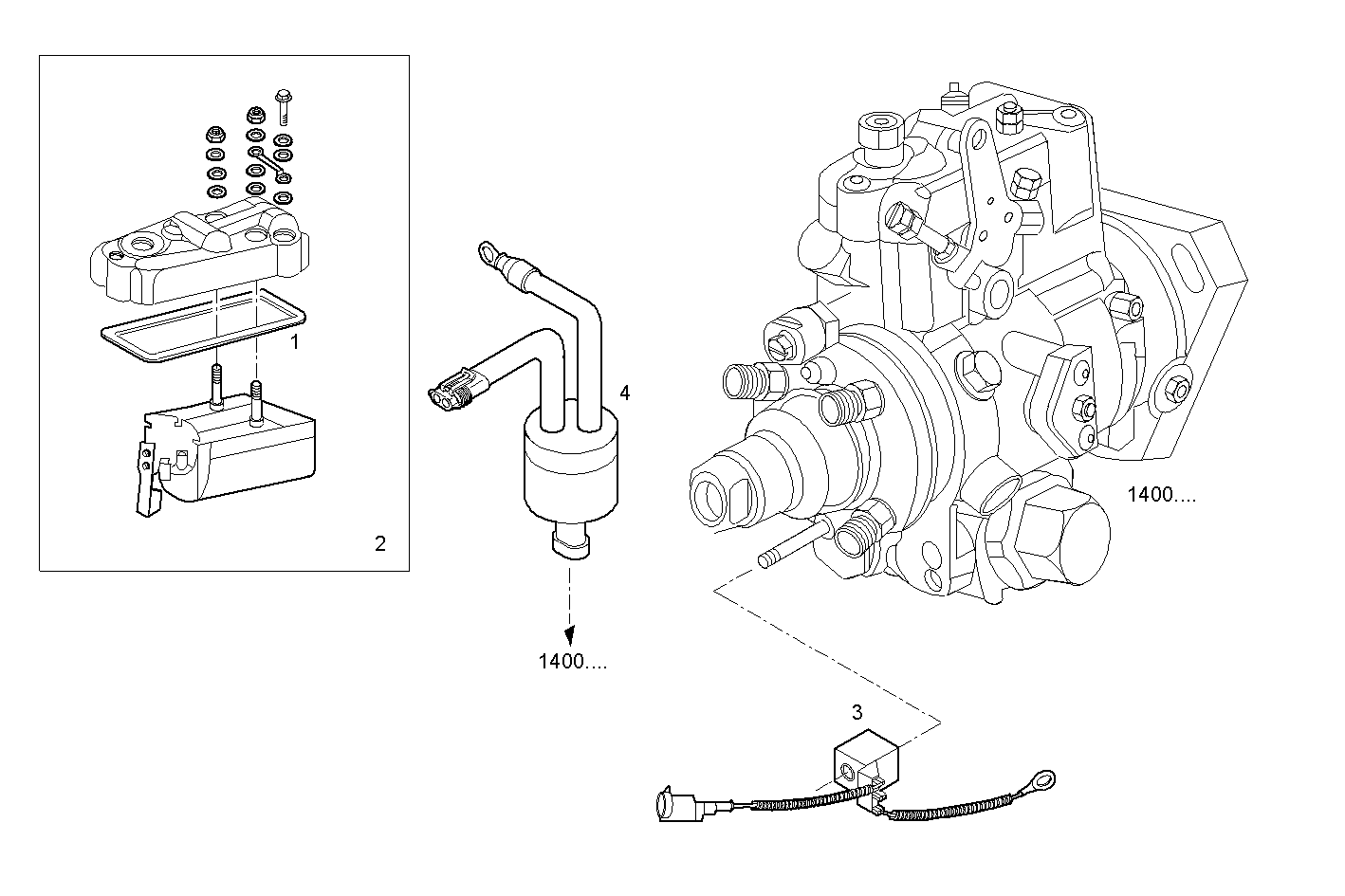 1

2

4

1400....

1400....

3