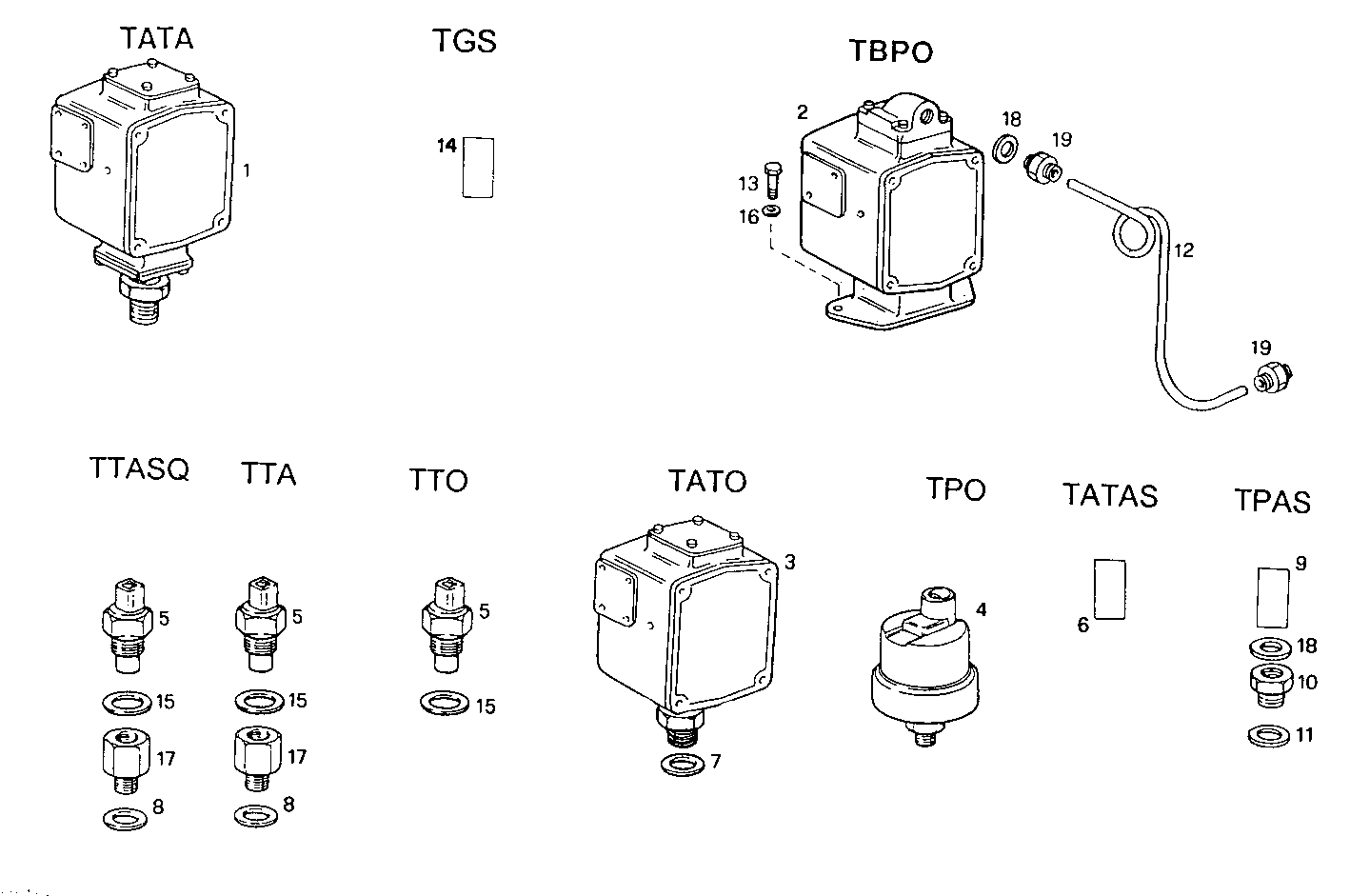 TATA

1

TGS

14

TBPO

2

18

19

13

16

12

19

TTASQ

5

15

17

8

TTA

5

15

17

8

TTO

5

15

TATO

3

7

TPO

4

TATAS

6

TPAS

9

18

10

11