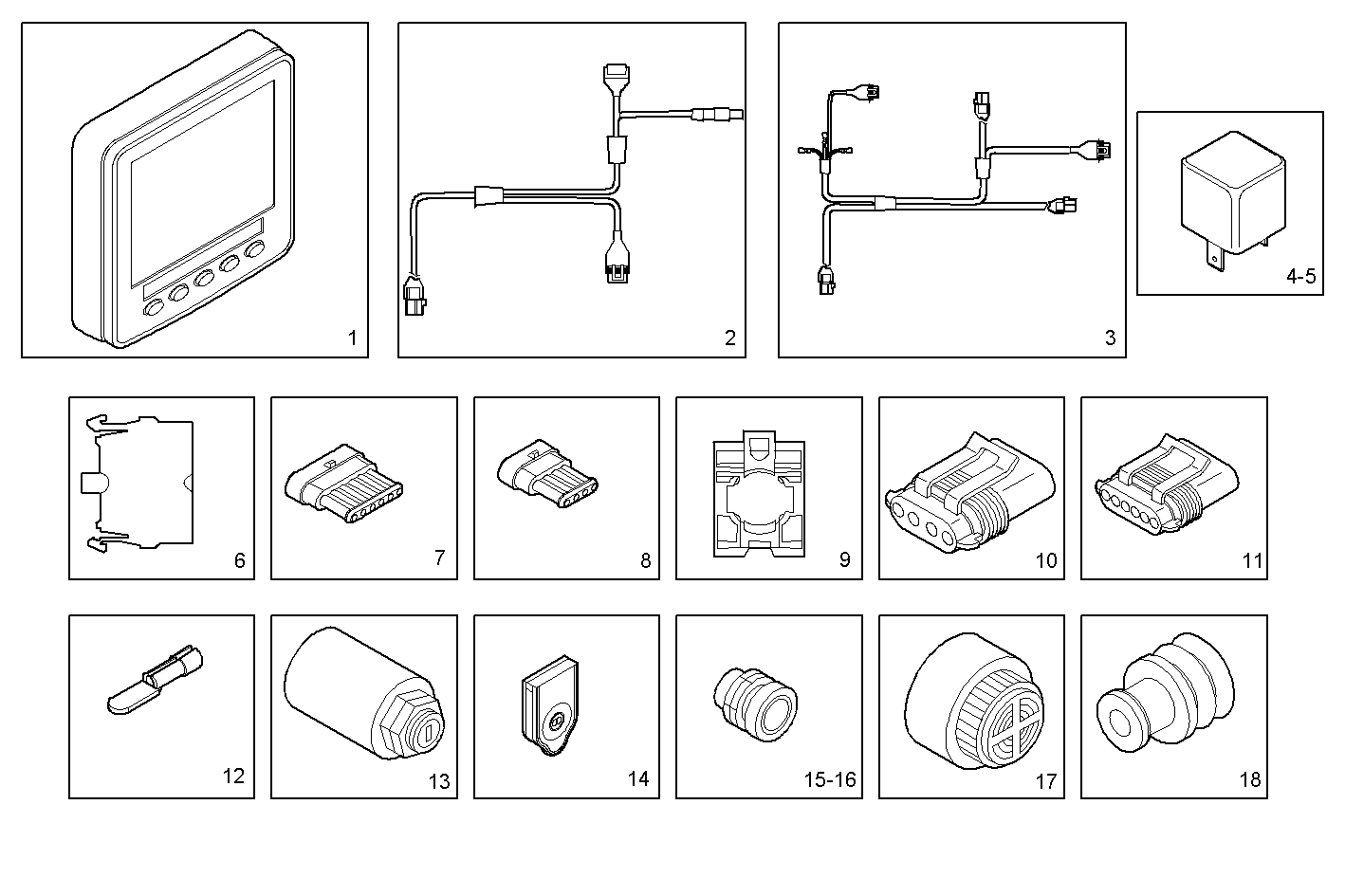 1

2

3

4-5

6

7

8

9

10

11

12

13

14

15-16

17

18