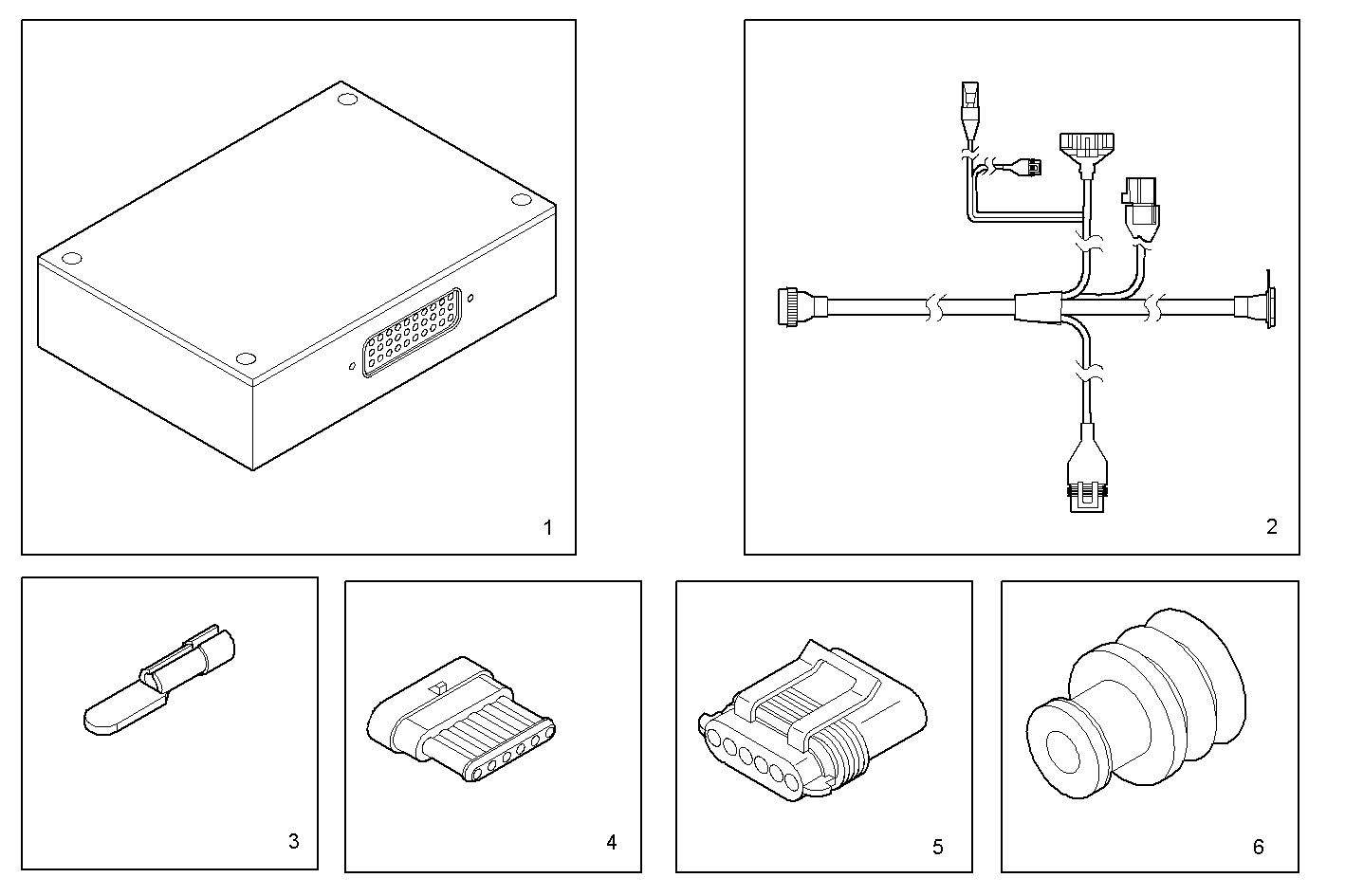 1

2

3

4

5

6