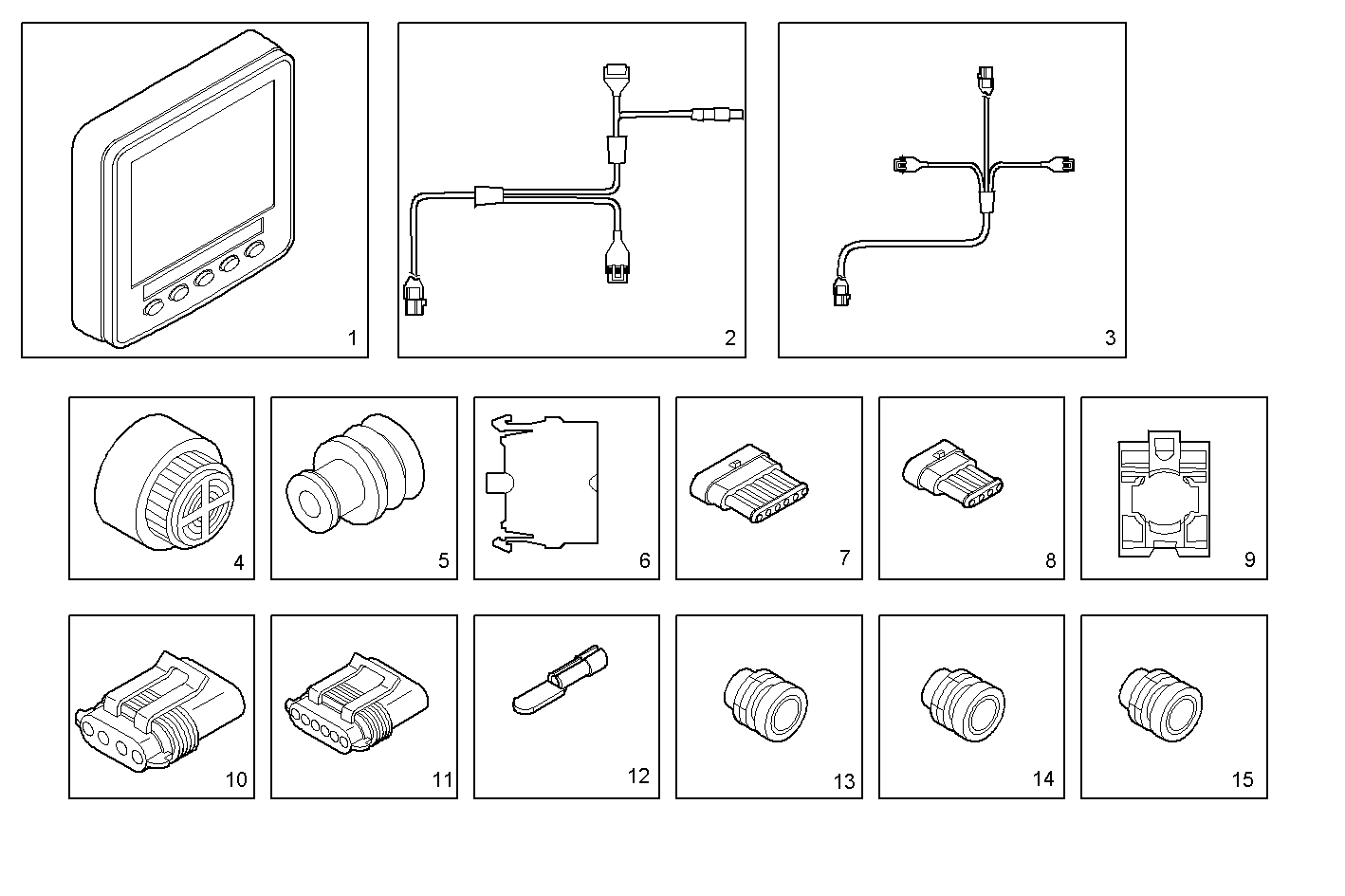 1

2

3

4

5

6

7

8

9

10

11

12

13

14

15