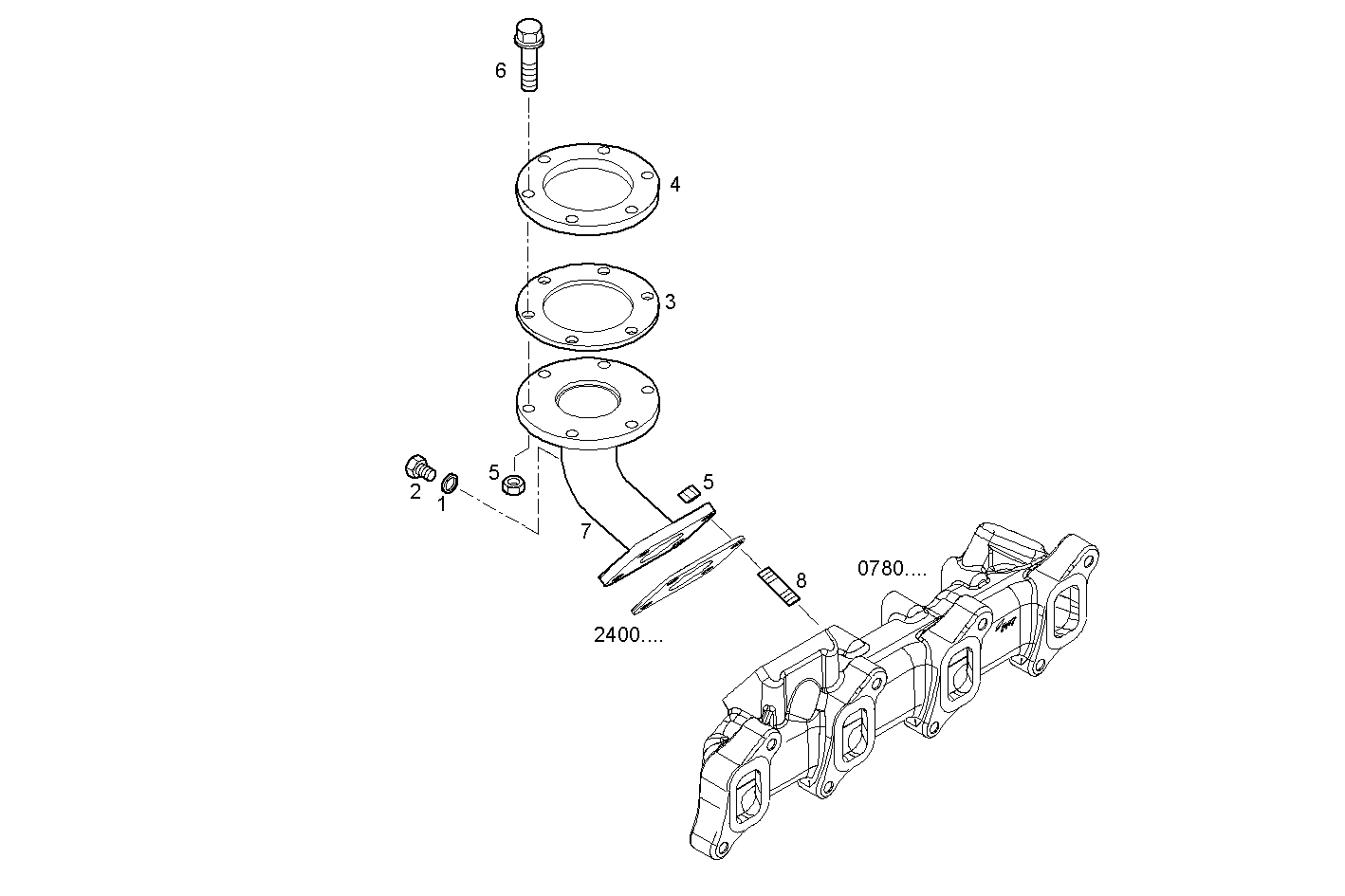 6

4

3

5

2

1

5

7

8

0780....

2400....