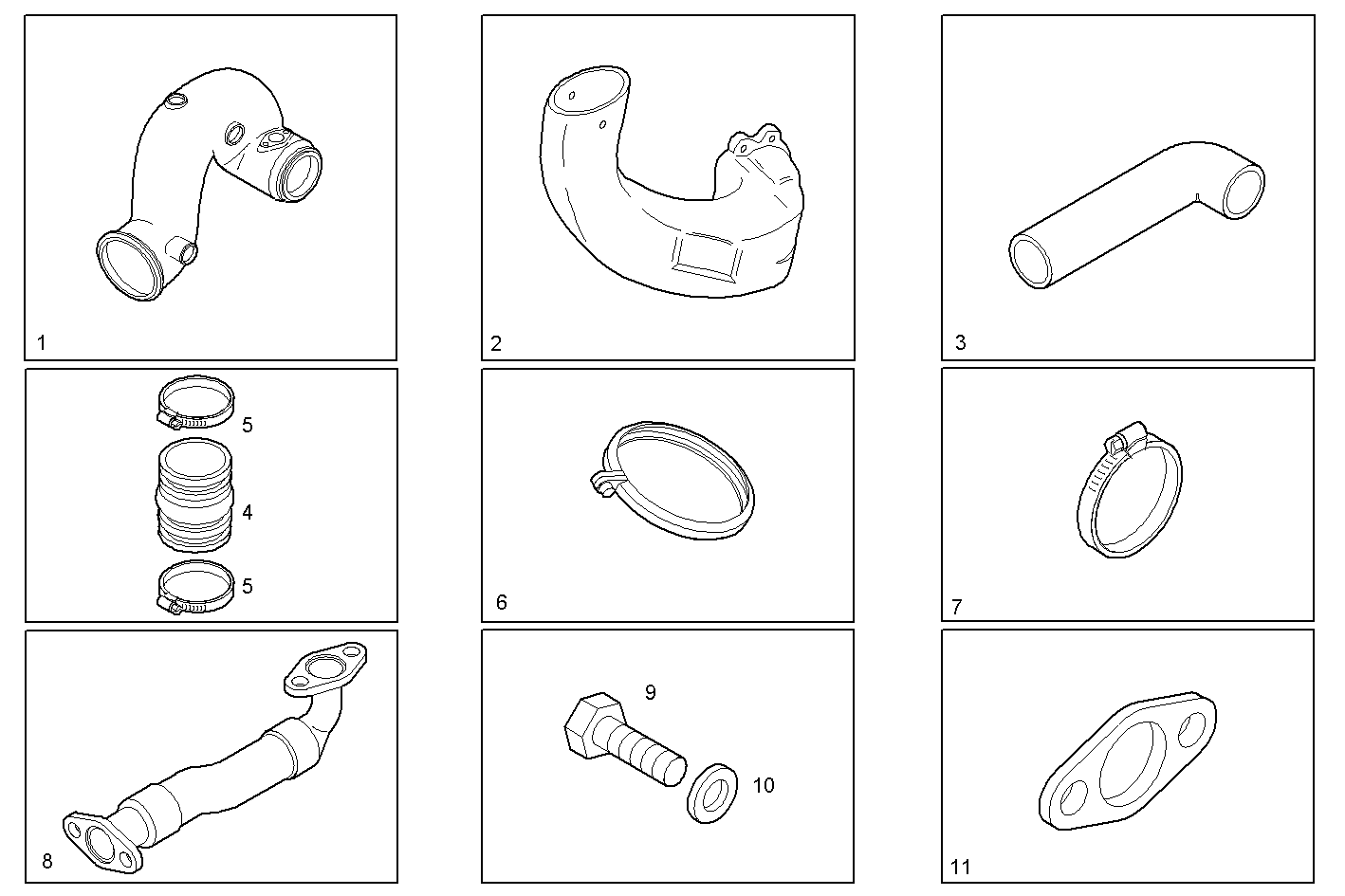 1

2

3

5
4
5

6

7

8

9
10

11