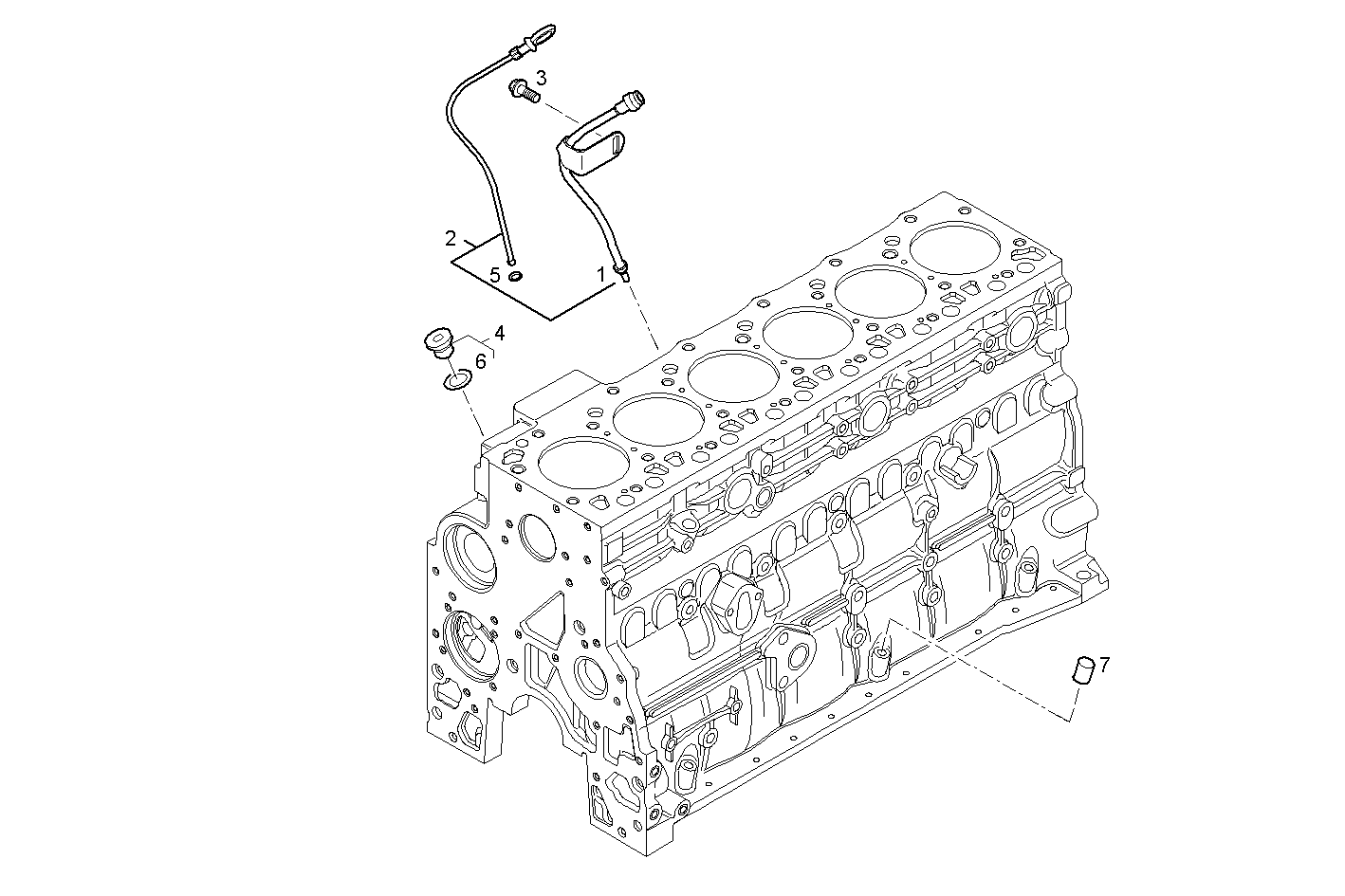 3
2
5
1
4
6
7