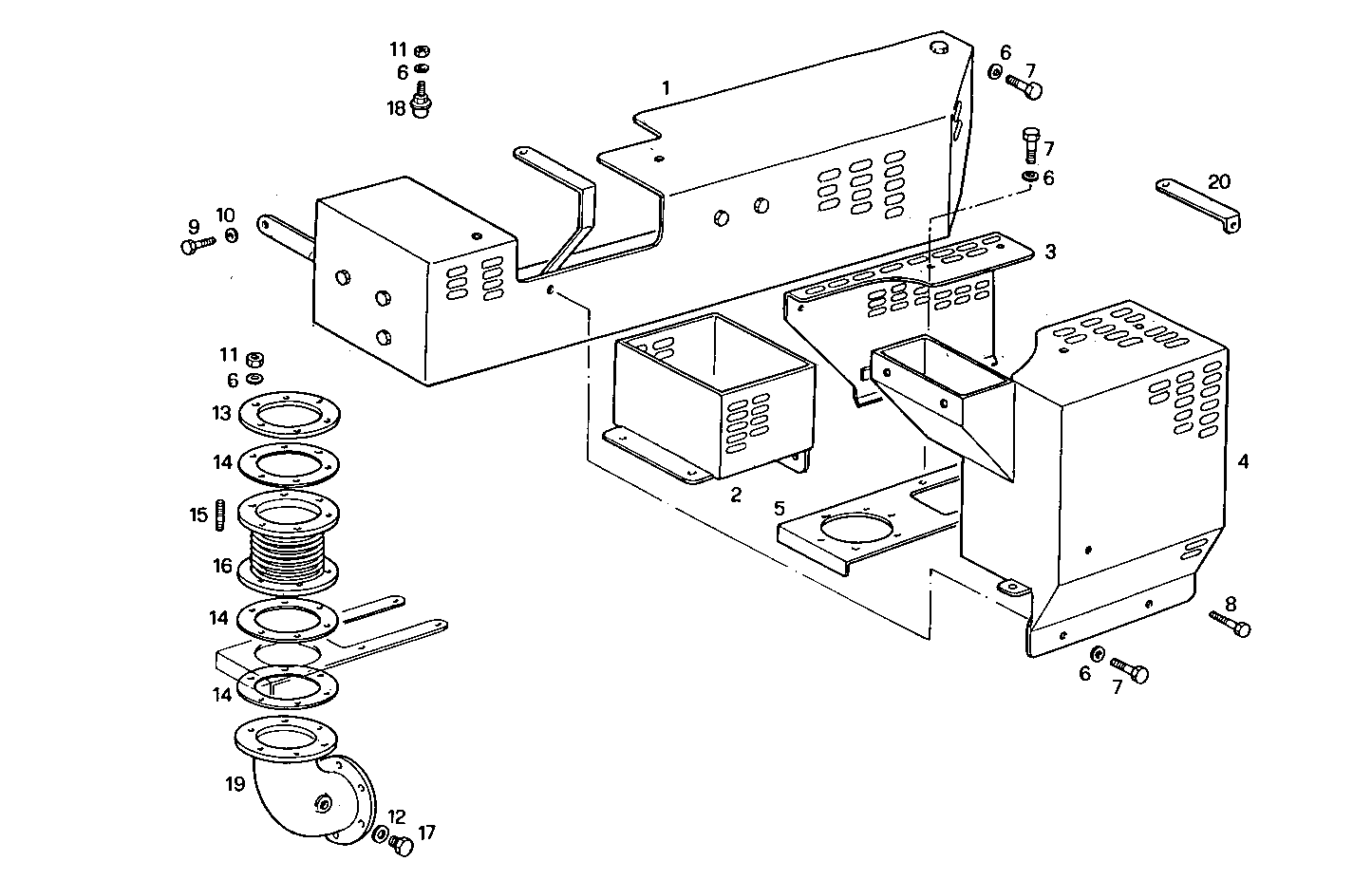 11
6
18
1
6
7
7
6
20
9
10
3
11
6
13
14
15
16
14
14
19
12
17
2
5
4
8
6
7