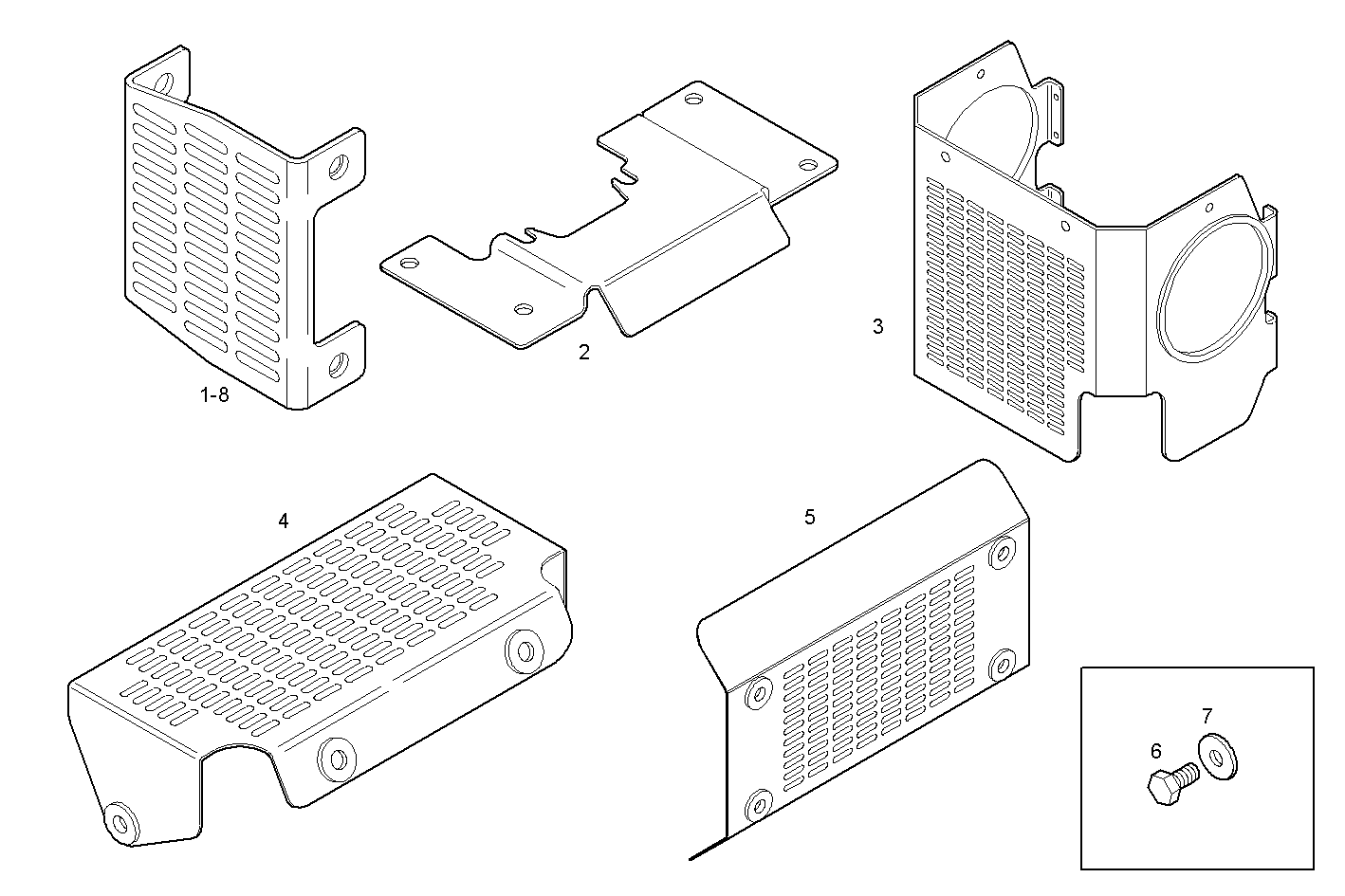 1-8
2
3
4
5
6
7