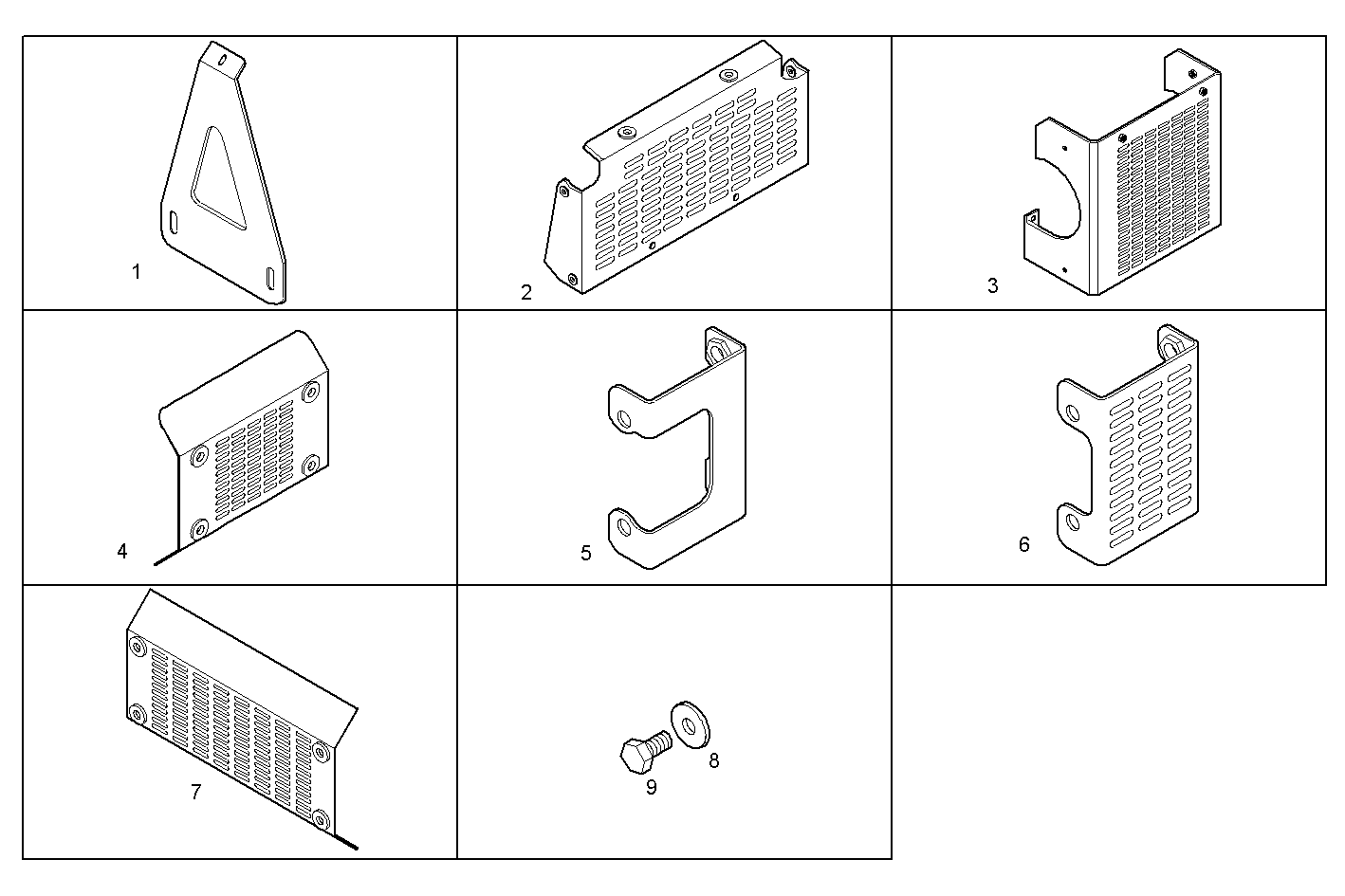 1

2

3

4

5

6

7

9

8