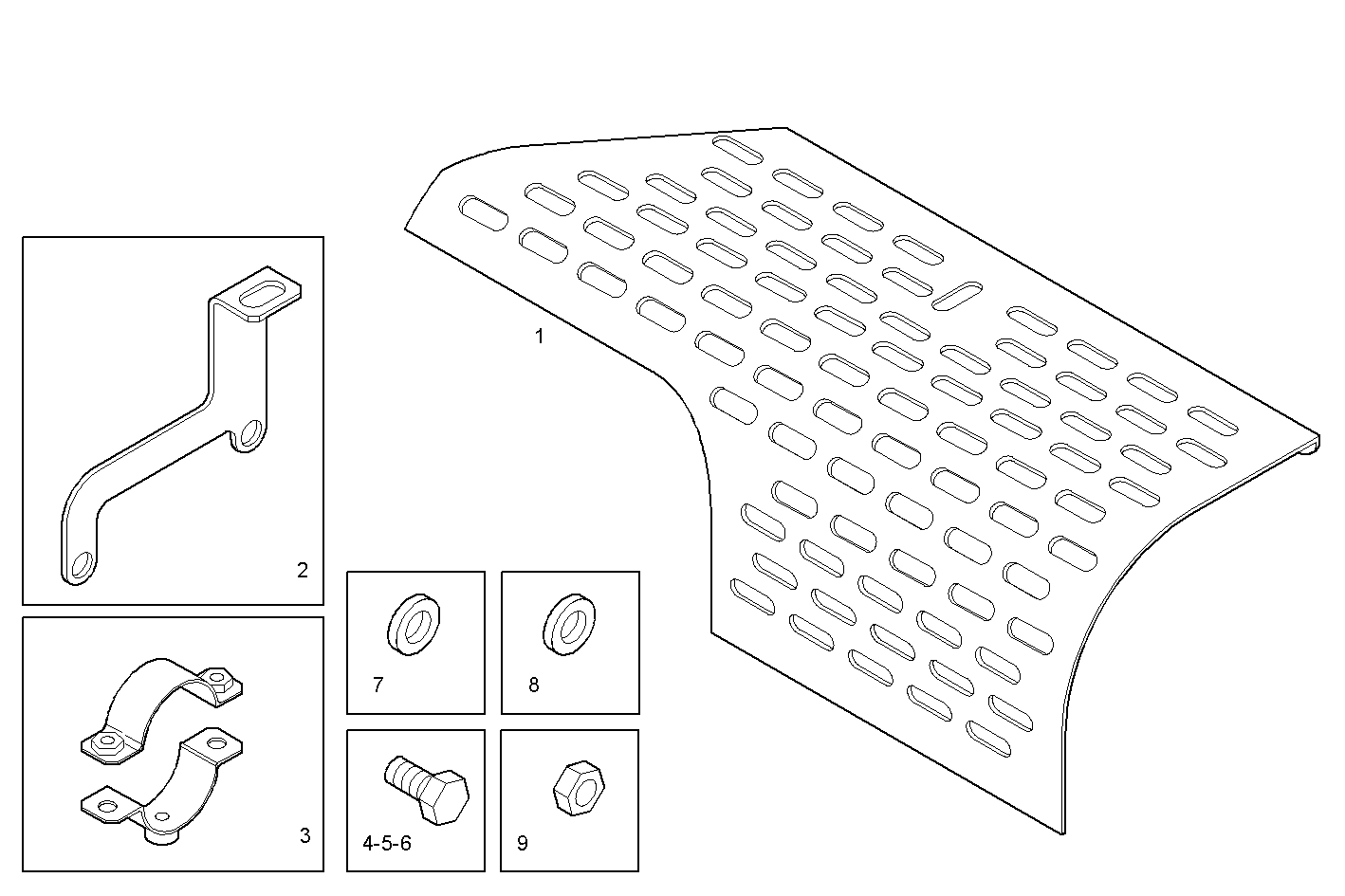 1

2

3

7

8

4-5-6

9