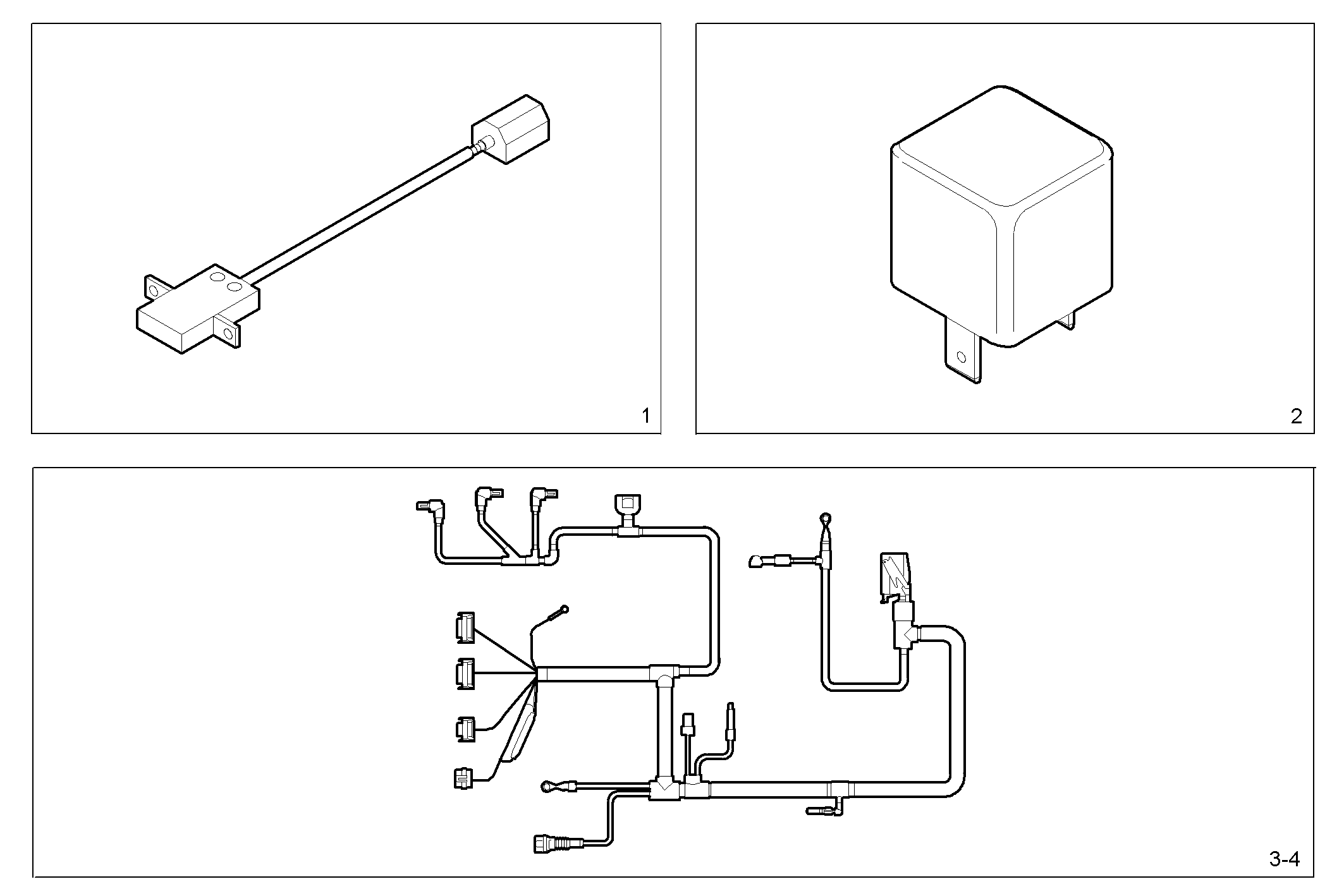 1

2

3-4