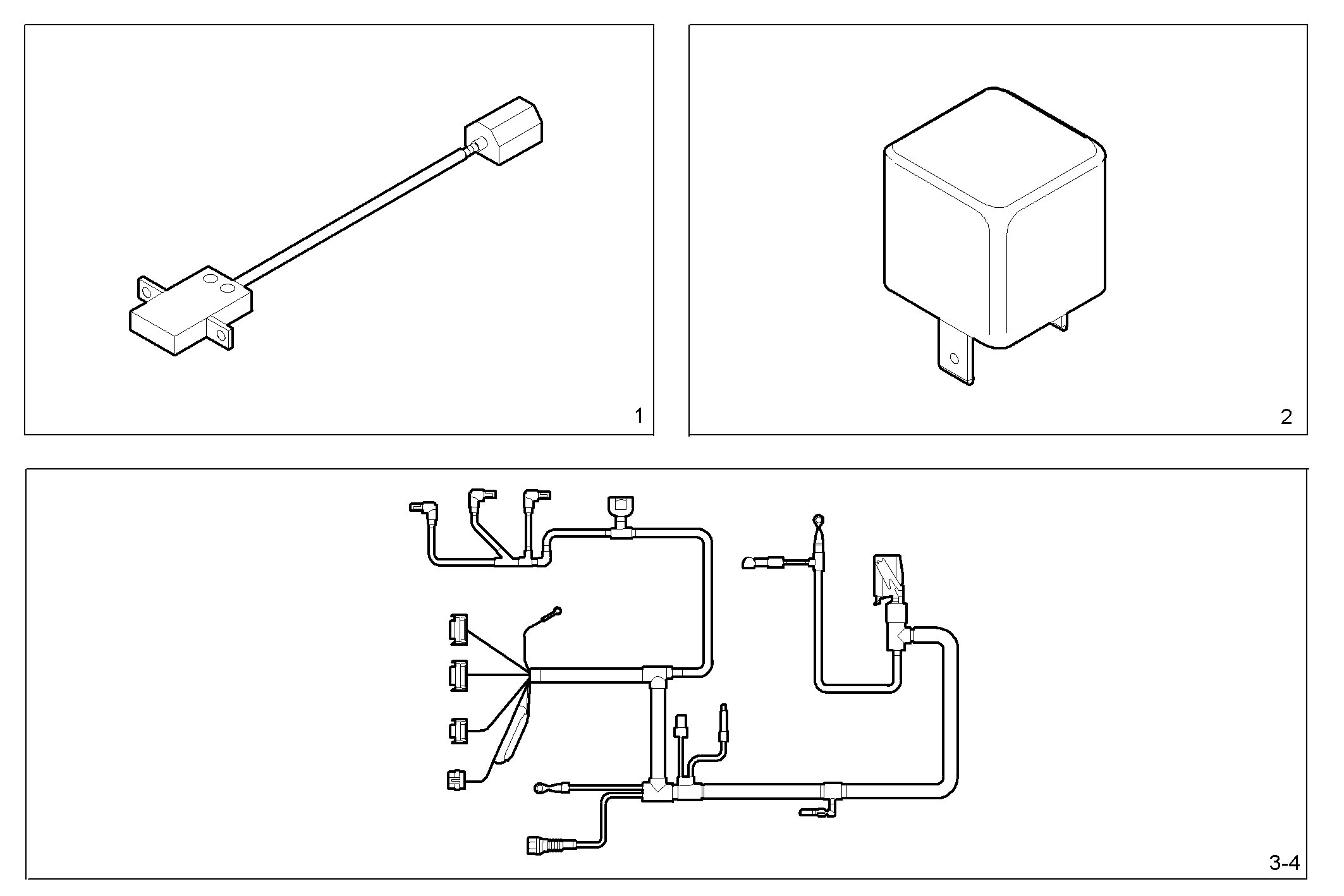 1

2

3-4