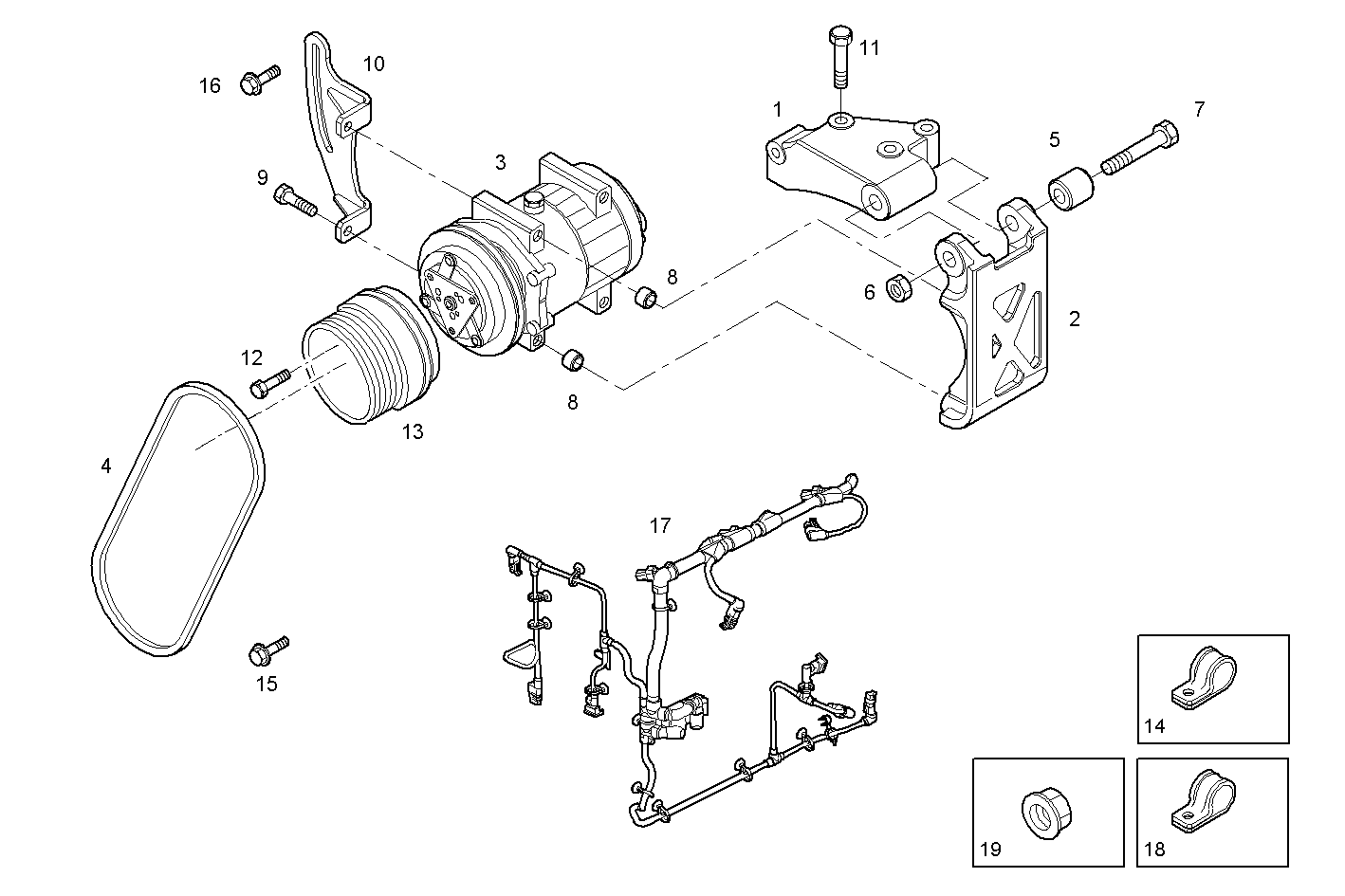 16
10
11
1
7
5
9
3
8
6
2
12
8
13
4
17
15
14
19
18