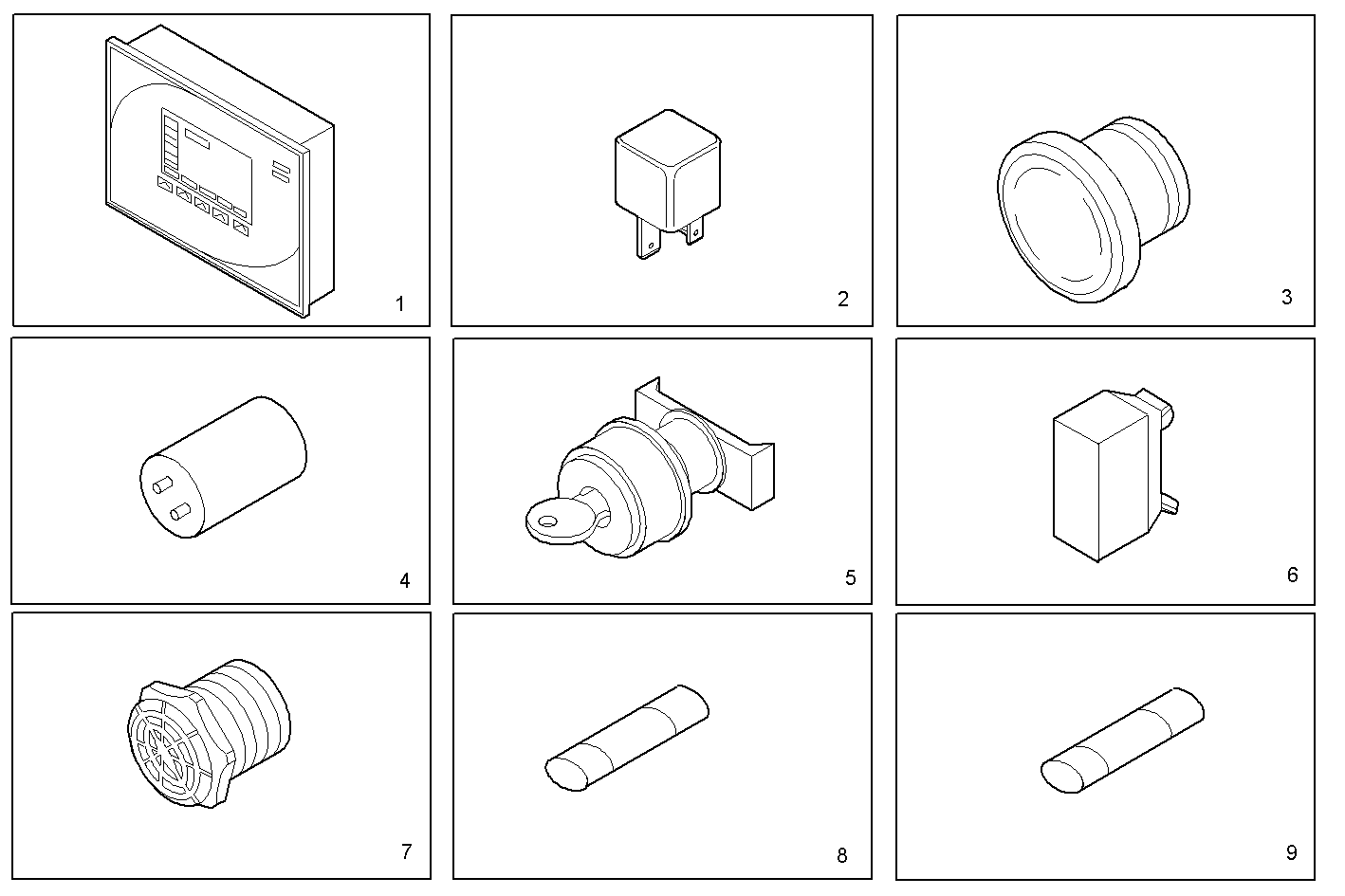 1

2

3

4

5

6

7

8

9