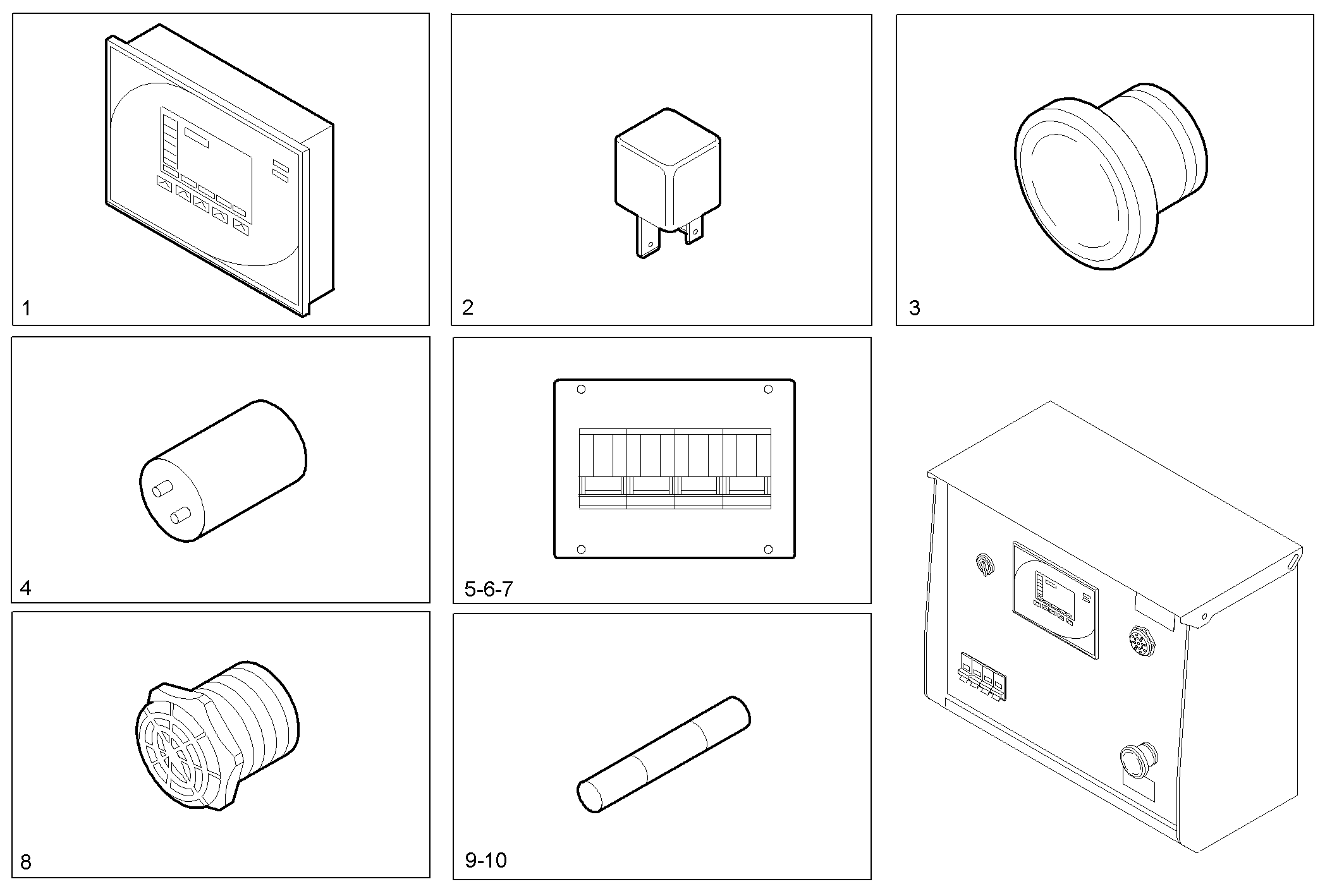 1

2

3

4

5-6-7

8

9-10