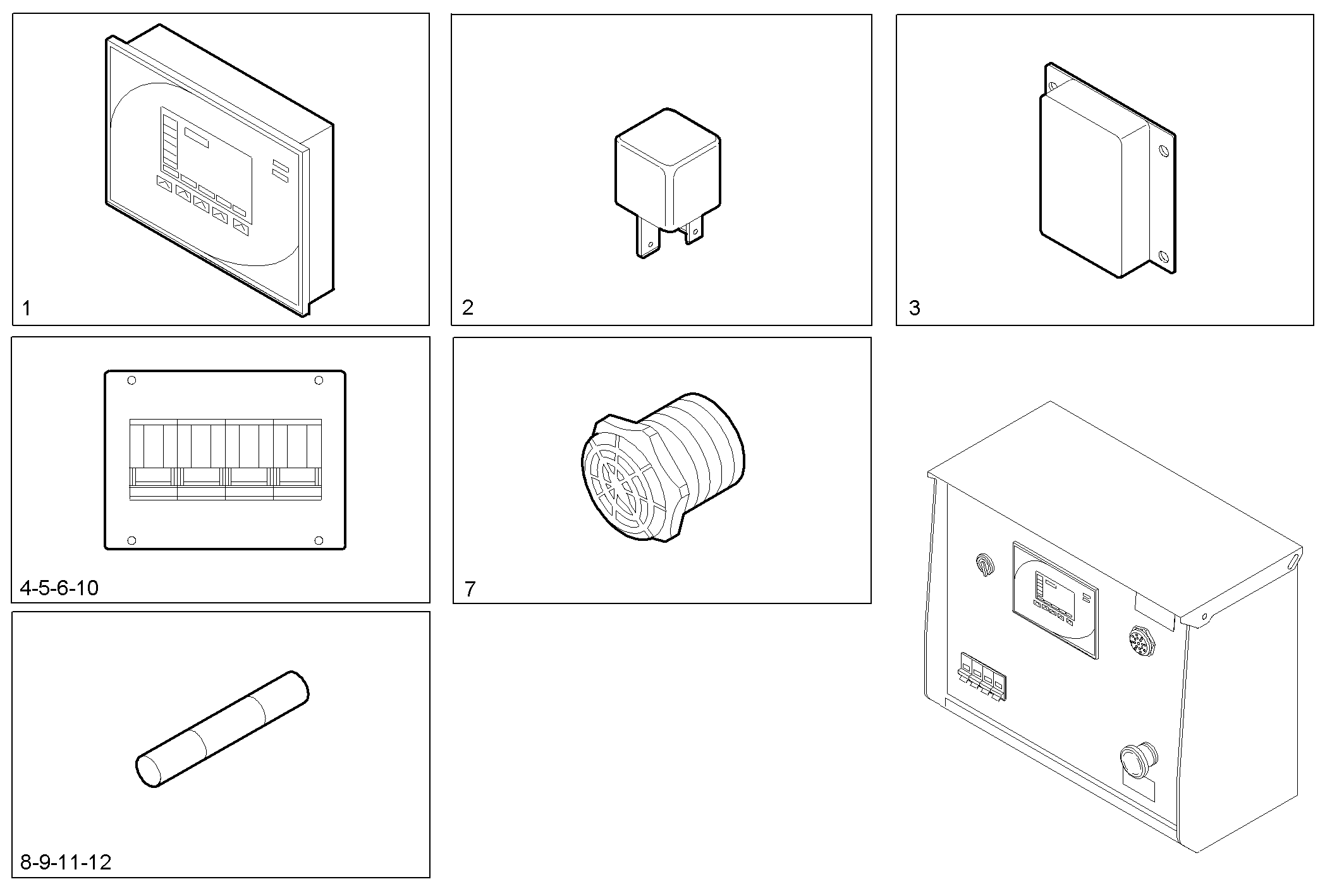 1

2

3

4-5-6-10

7

8-9-11-12