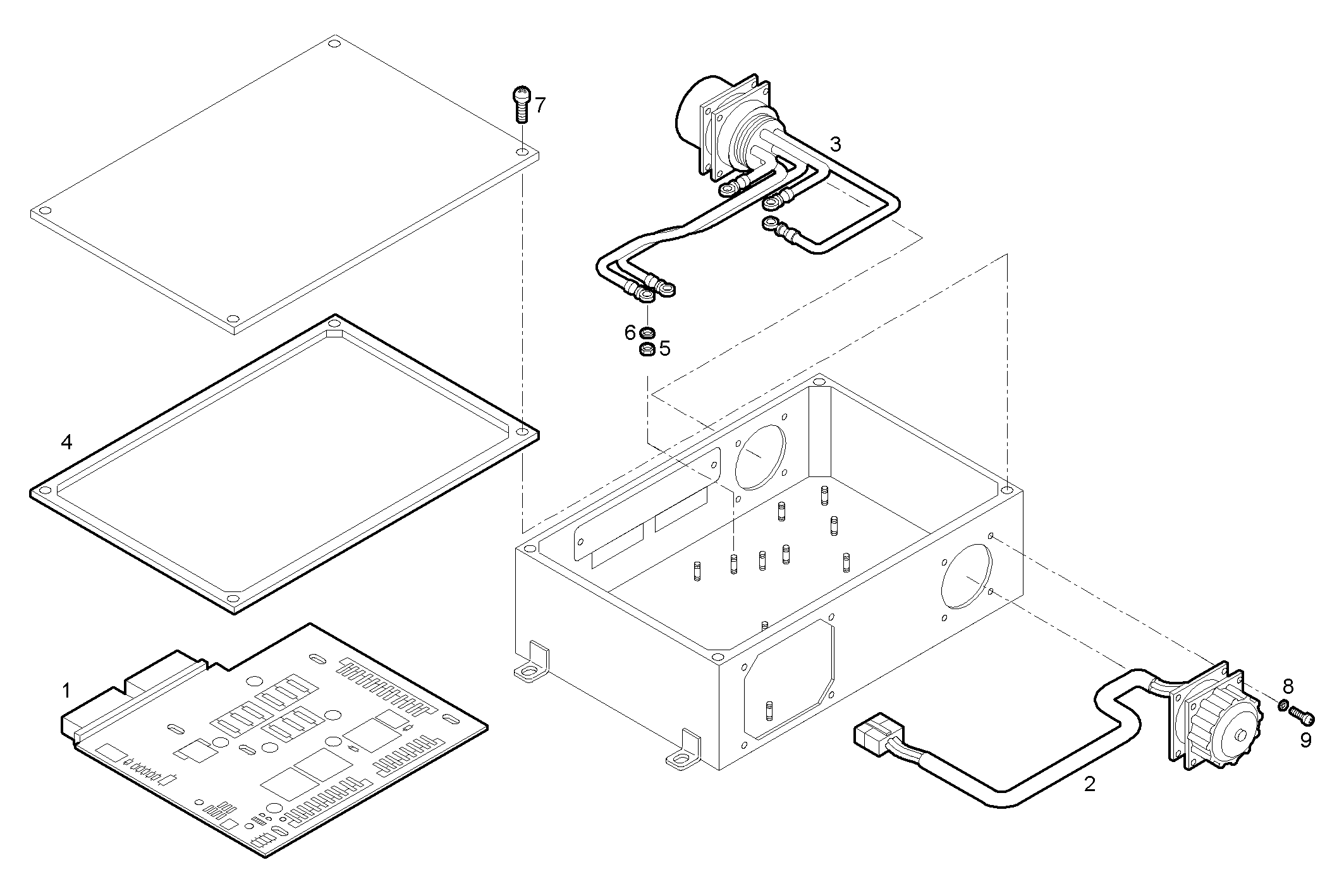 7
3
6
5
4
1
8
9
2